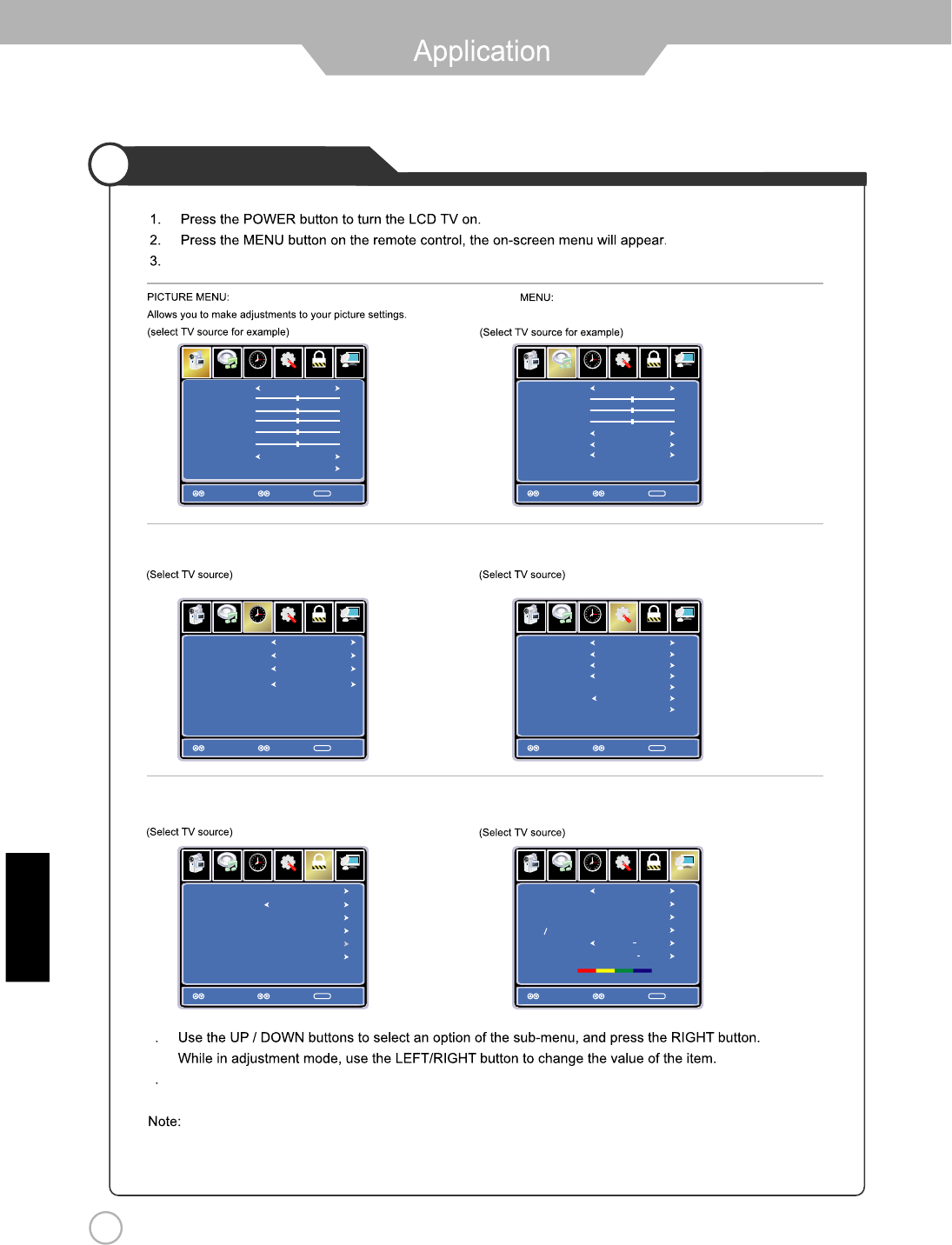 Application

1. Press the POWER button to turn the LCD TV on.
2. Press the MENU button on the remote control, the on-screen menu will appear.
3.

PICTURE MENU:
Allows you to make adjustments to your picture settings.
(select TV source for example)

MENU:
(Select TV source for example)

(Select TV source)

(Select TV source)

(Select TV source)

(Select TV source)

. Use the UP / DOWN buttons to select an option of the sub-menu, and press the RIGHT button. While in adjustment mode, use the LEFT/RIGHT button to change the value of the item.

.

Note: