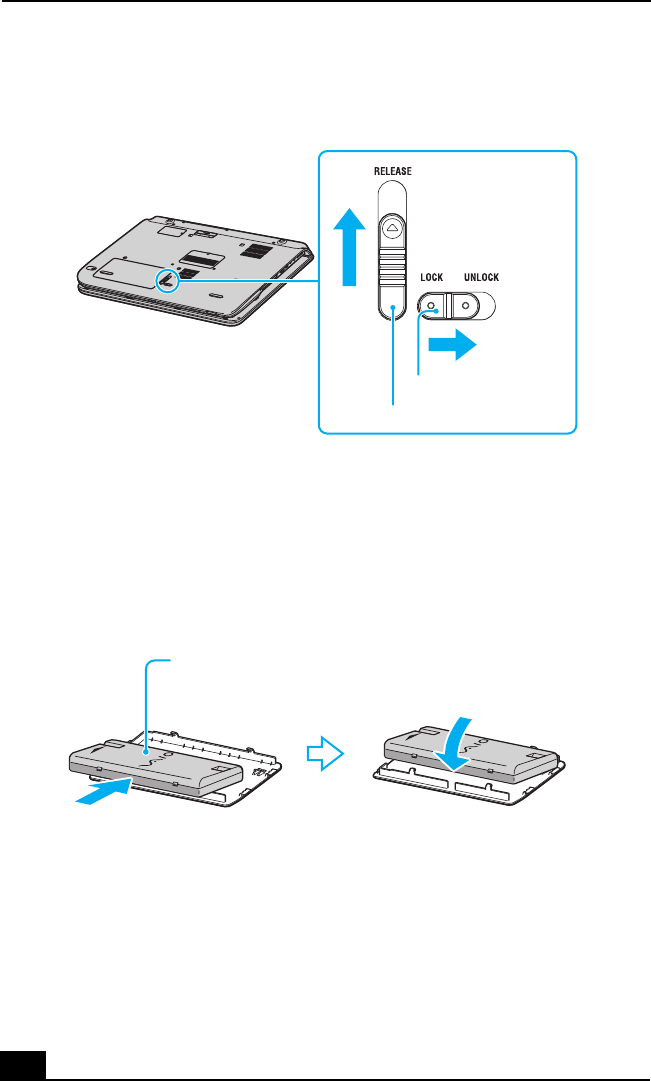 RELEASE

LOCK UNLOCK