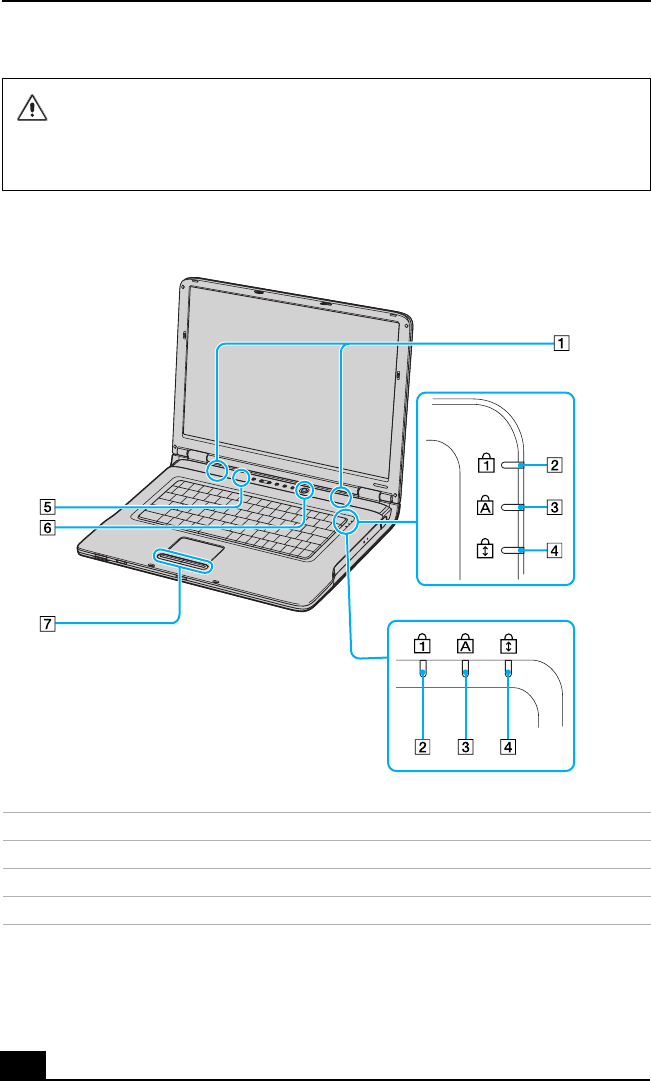 1

2

3

4

5

6

7

2

3

4