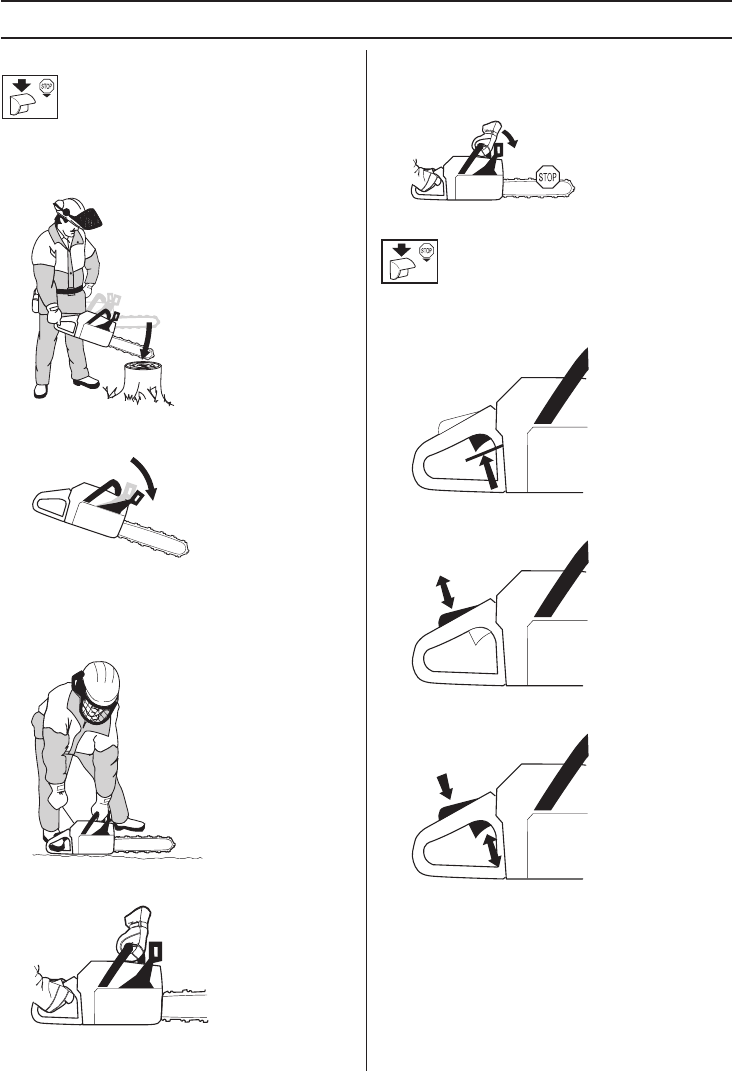 STOP

STOP

STOP