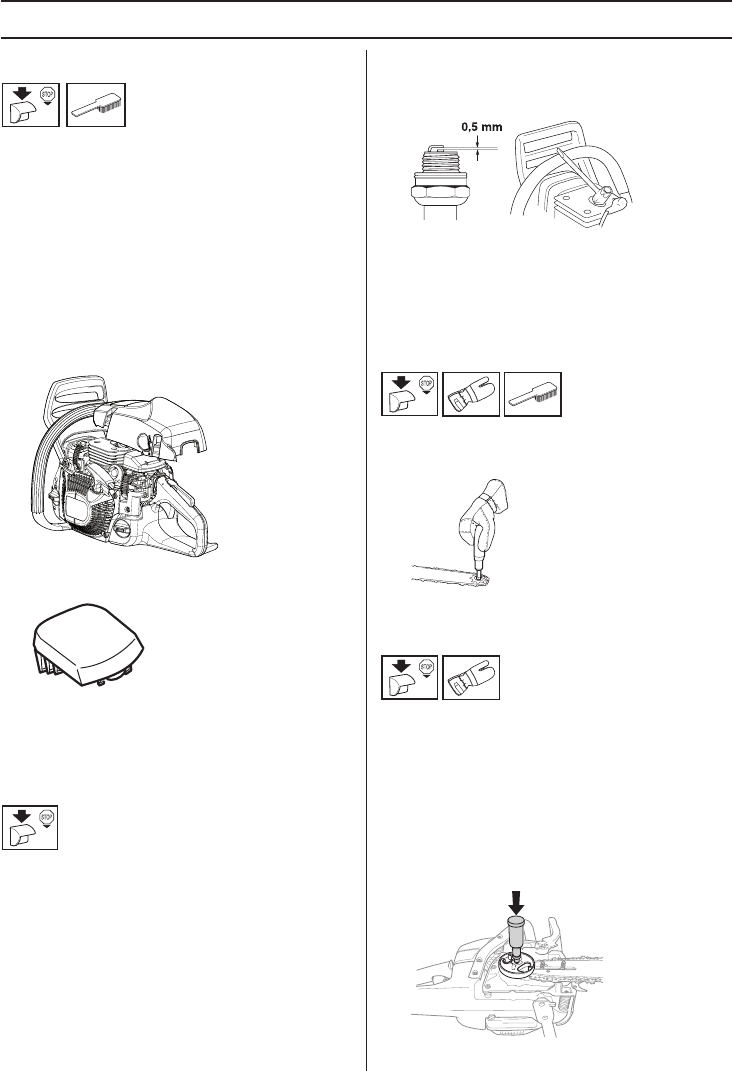 0,5 mm

STOP

STOP

STOP

STOP