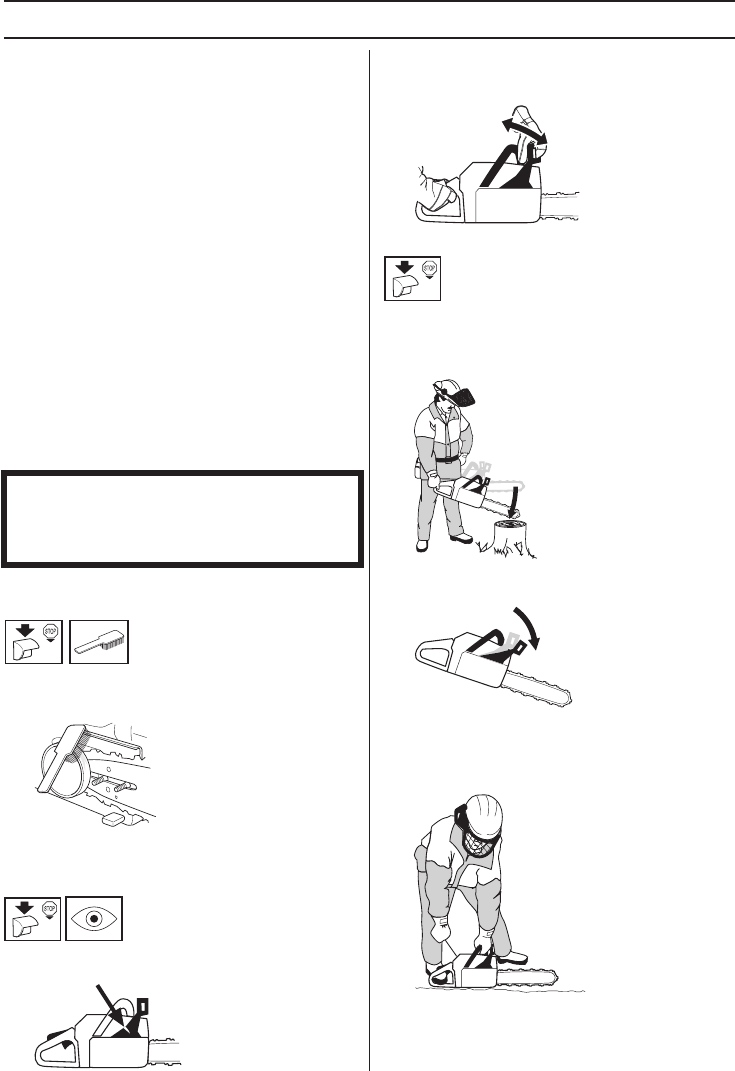 STOP

STOP

STOP