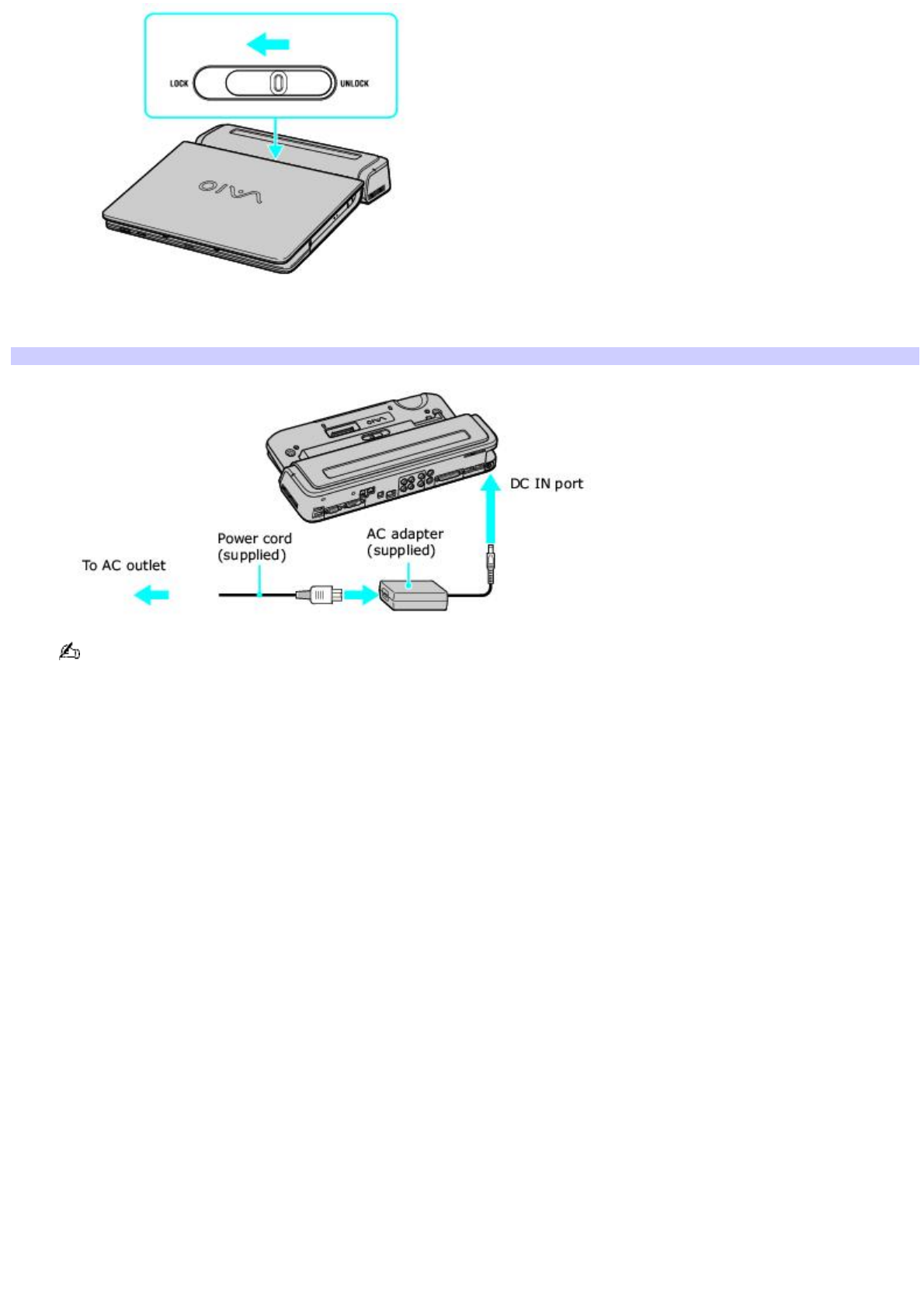 LOCK UNLOCK

VAIO

DC IN port

Power cord (supplied)

AC adapter (supplied)

To AC outlet