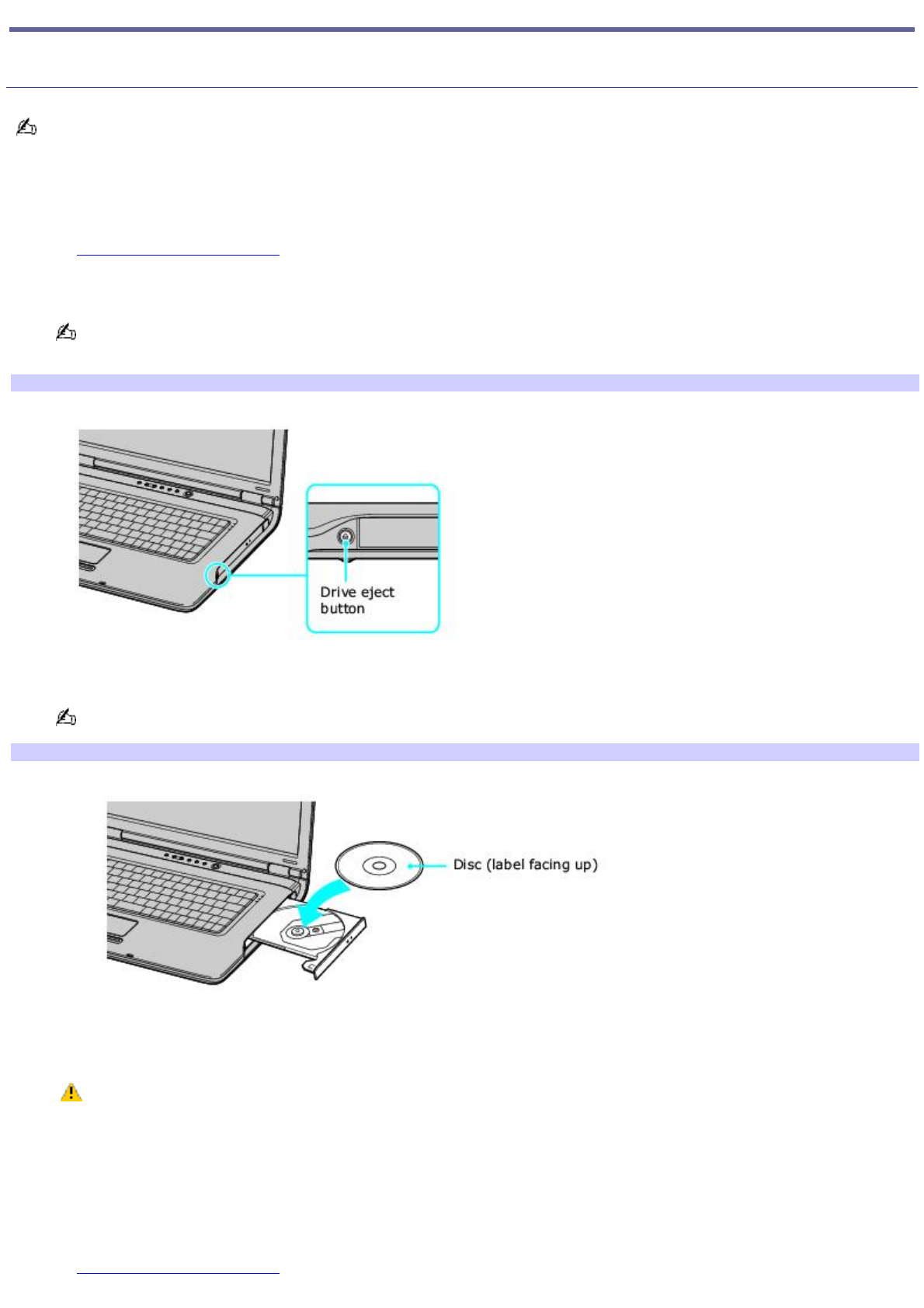 Drive eject button

Disc (label facing up)