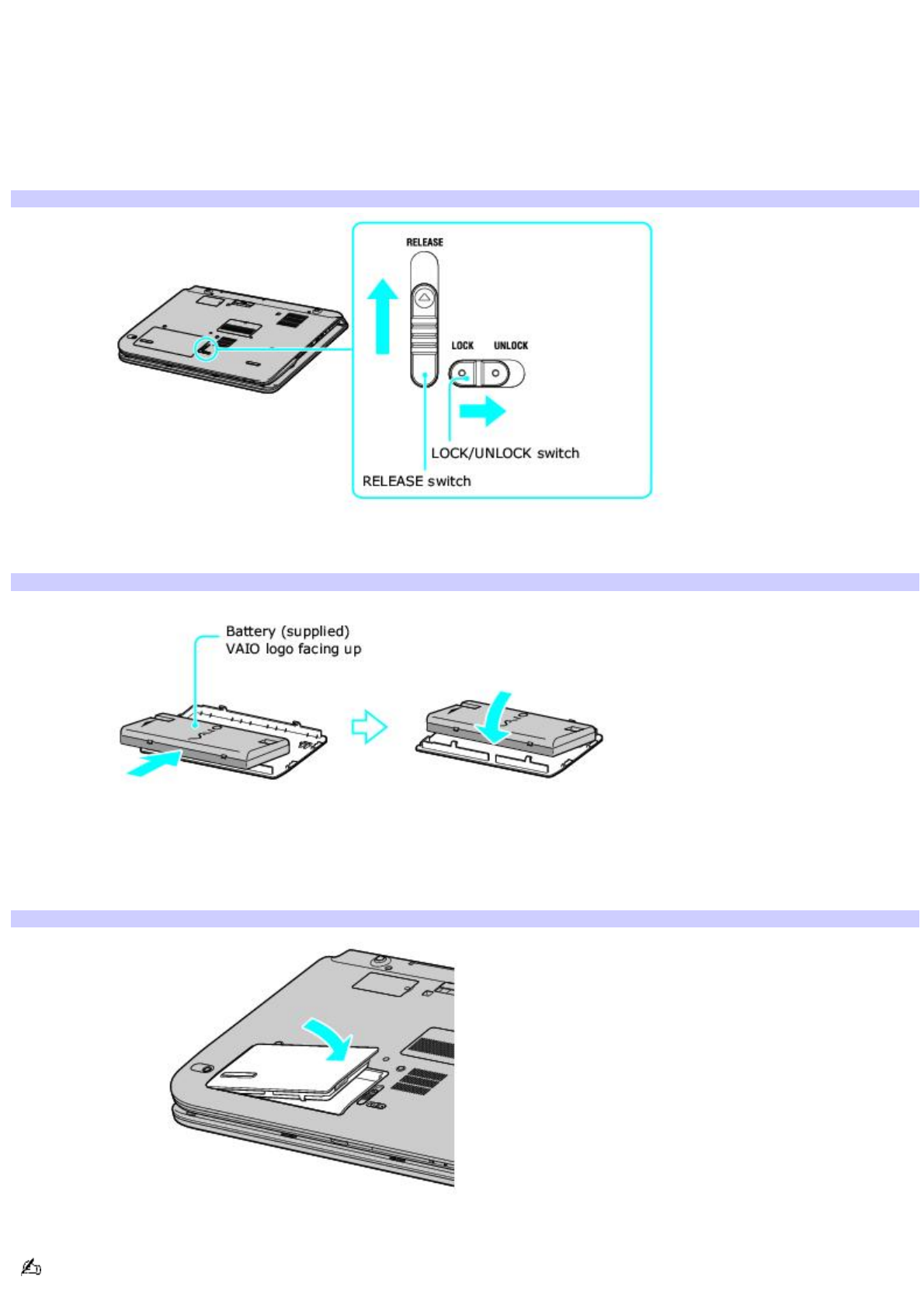 RELEASE

LOCK UNLOCK

LOCK/UNLOCK switch

RELEASE switch

Battery (supplied)
VAIO logo facing up