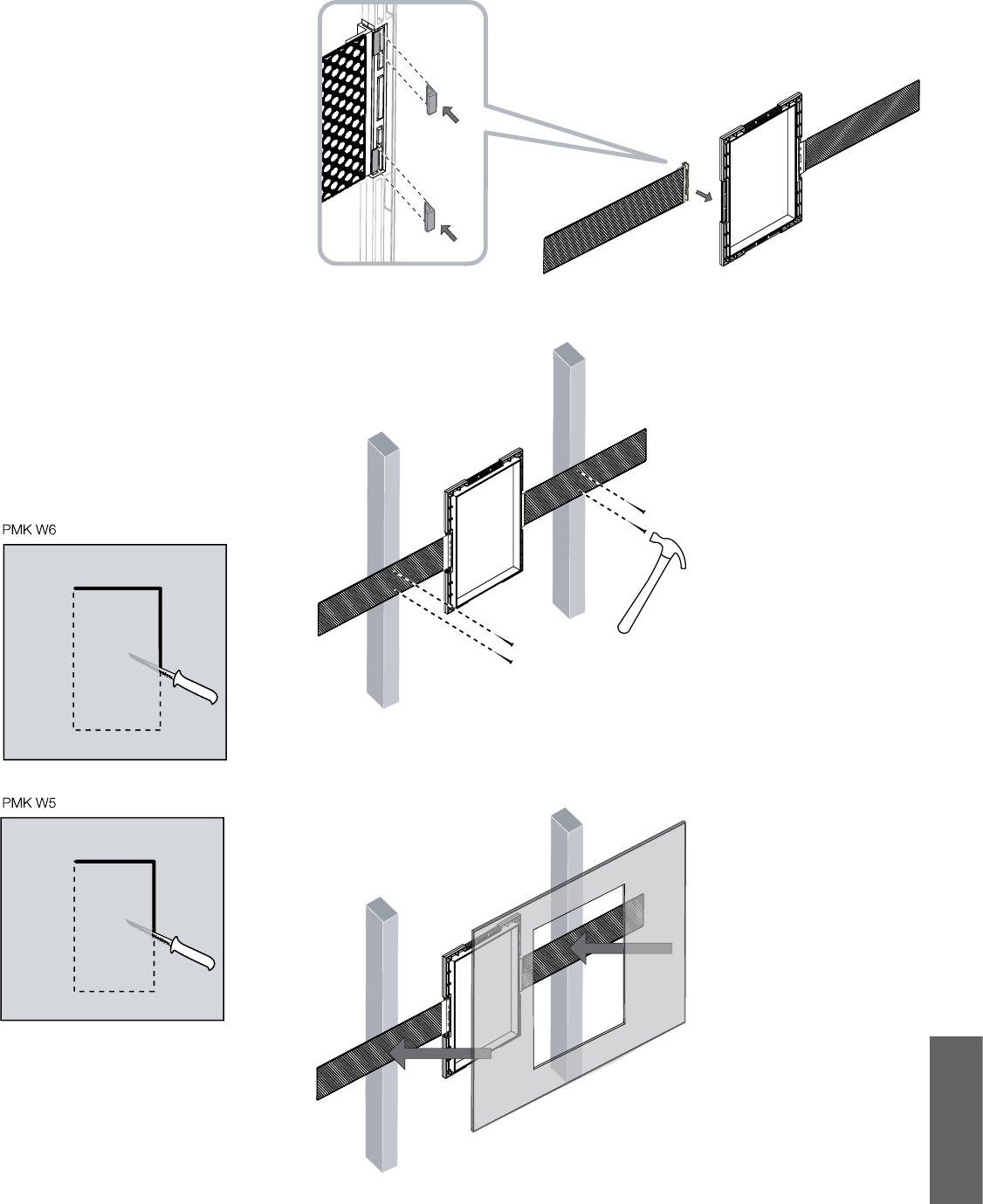 PMK W6

PMK W5