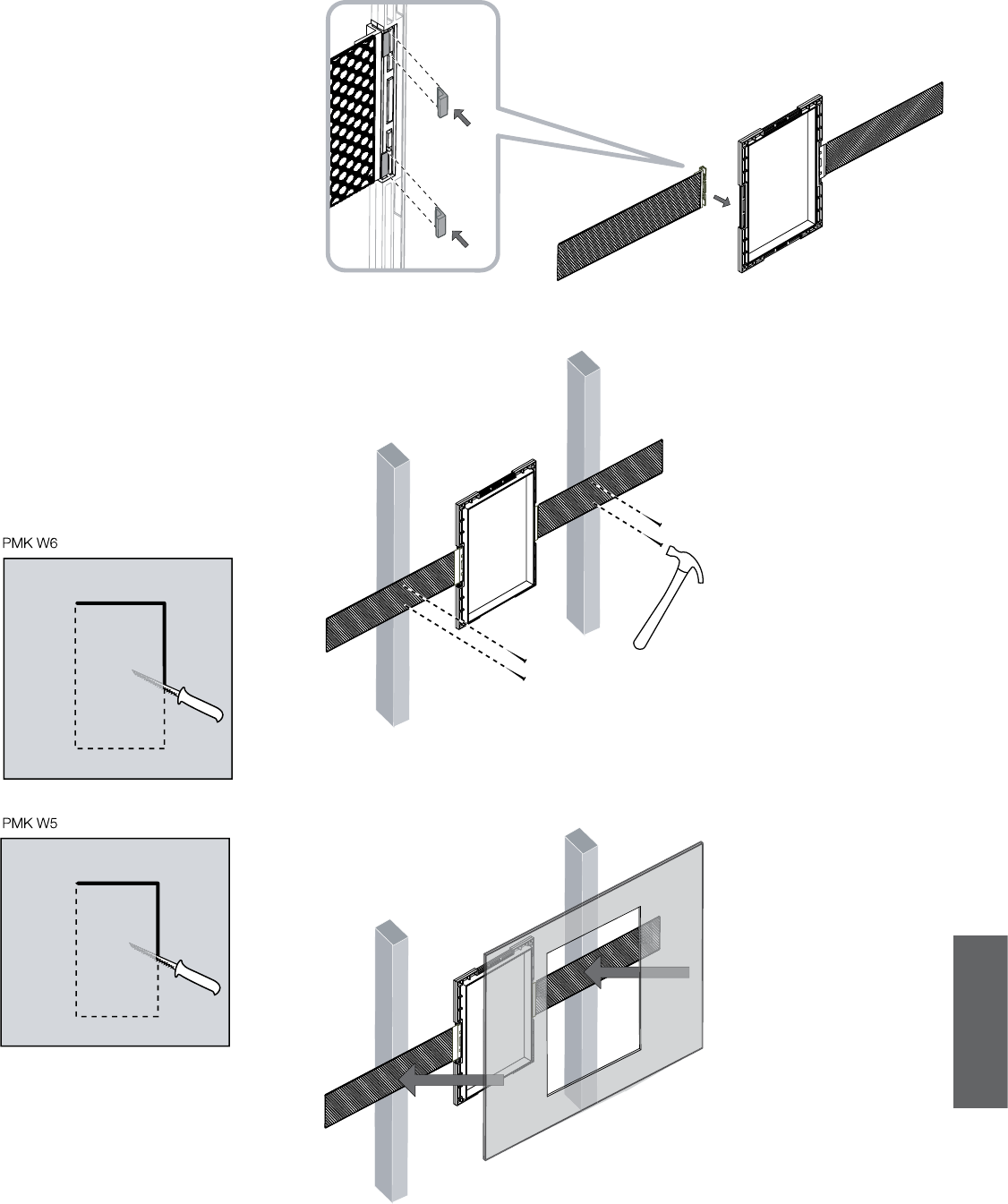 PMK W6

PMK W5