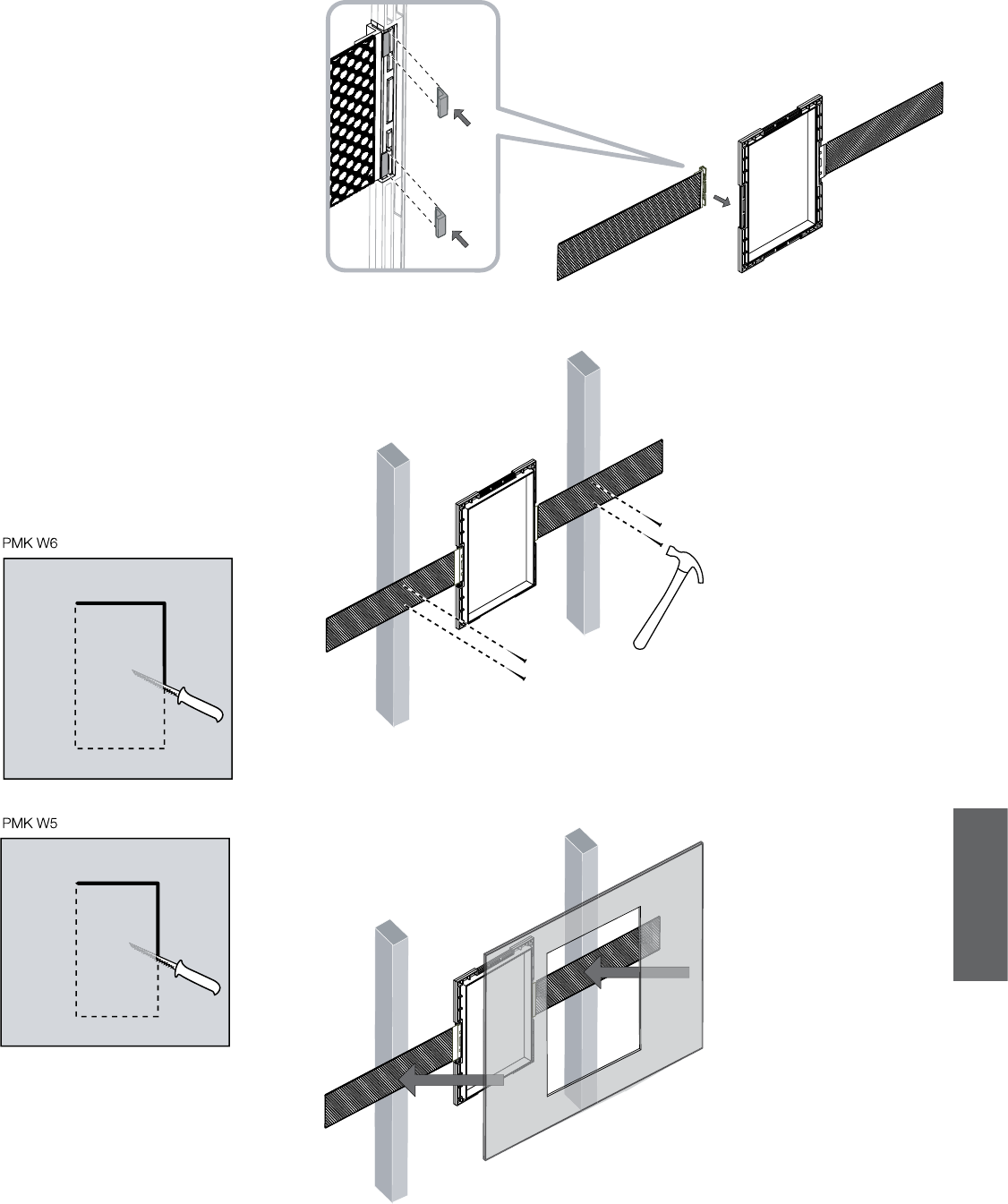 PMK W6

PMK W5