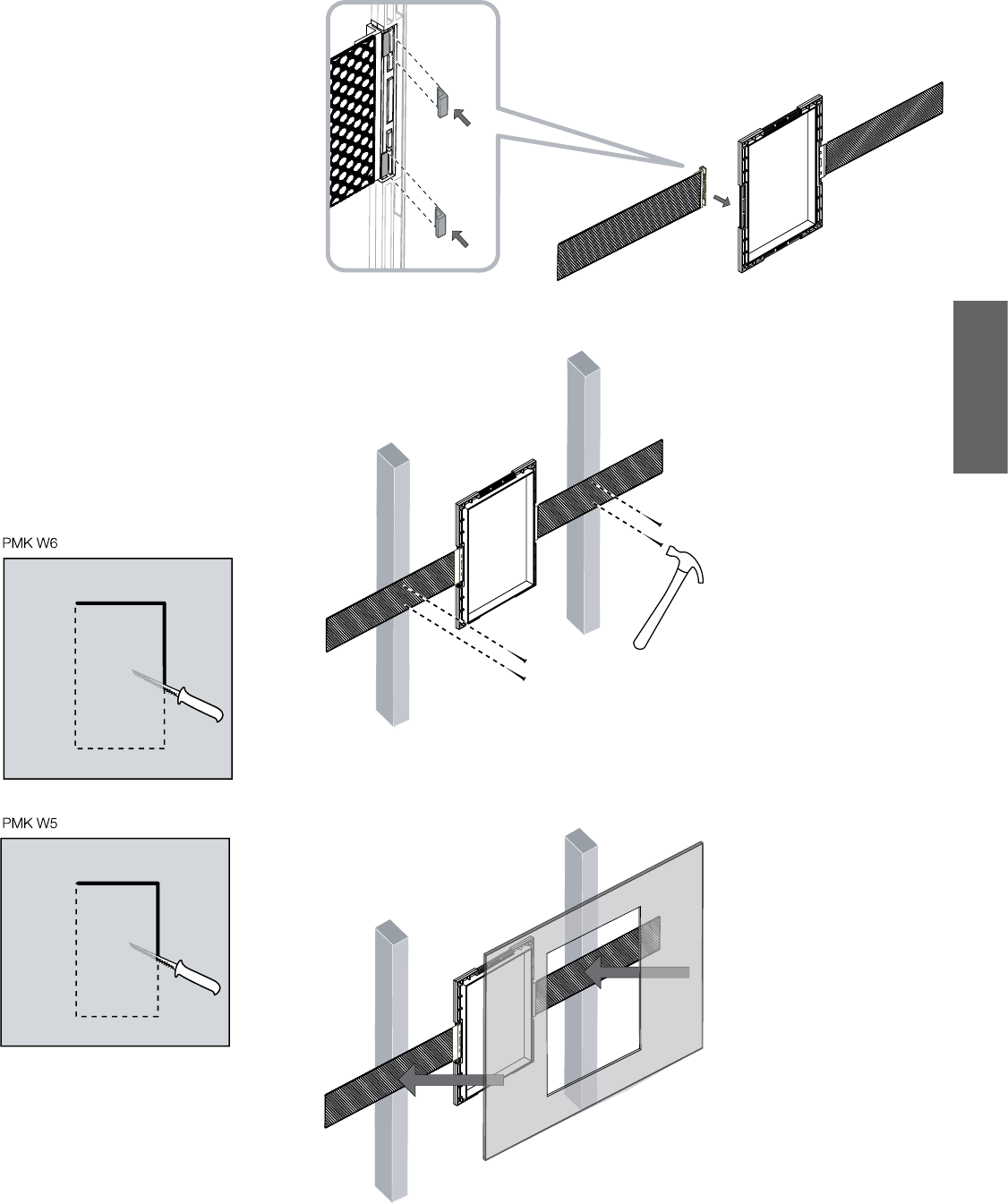 PMK W6

PMK W5