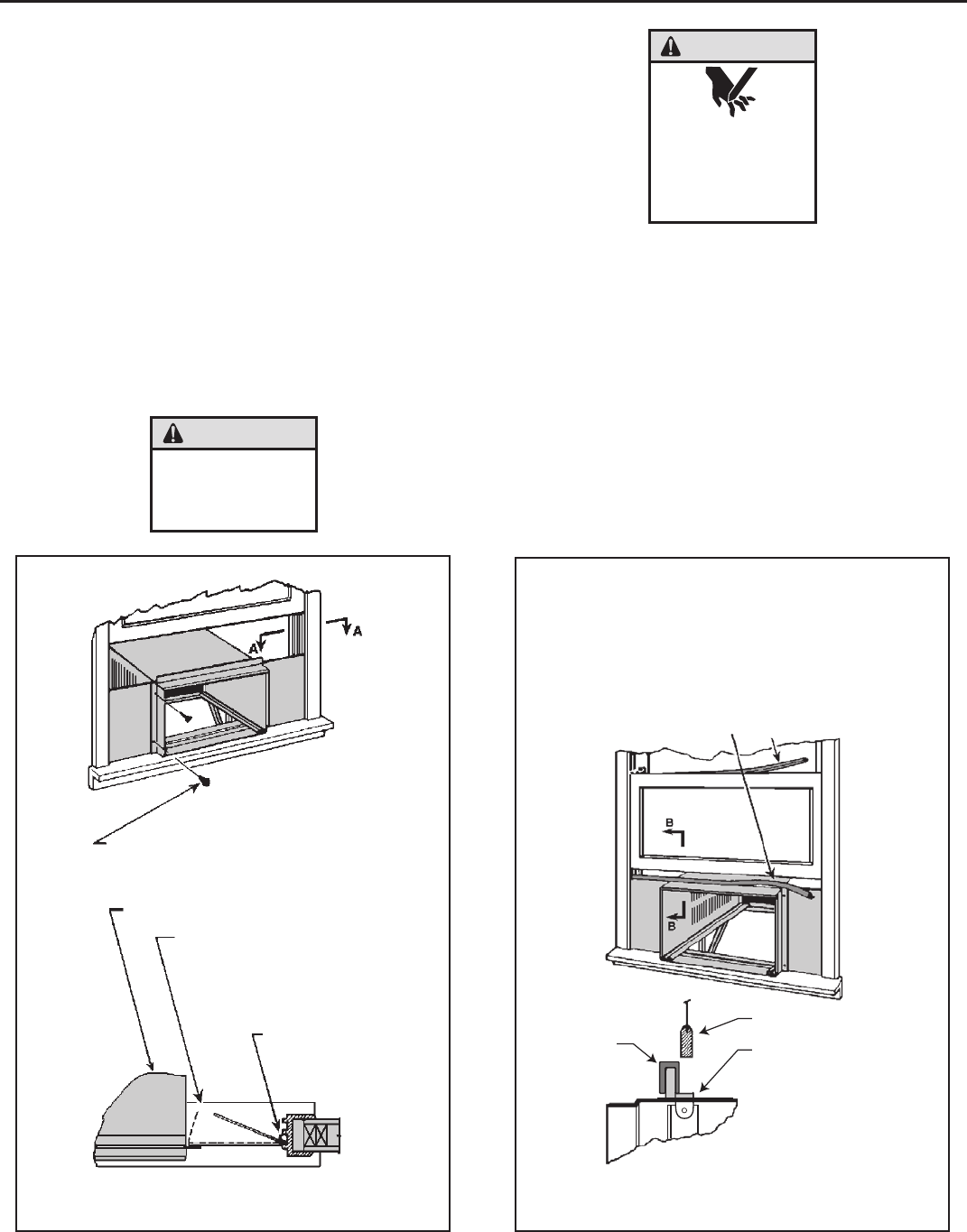 A

A

B

B