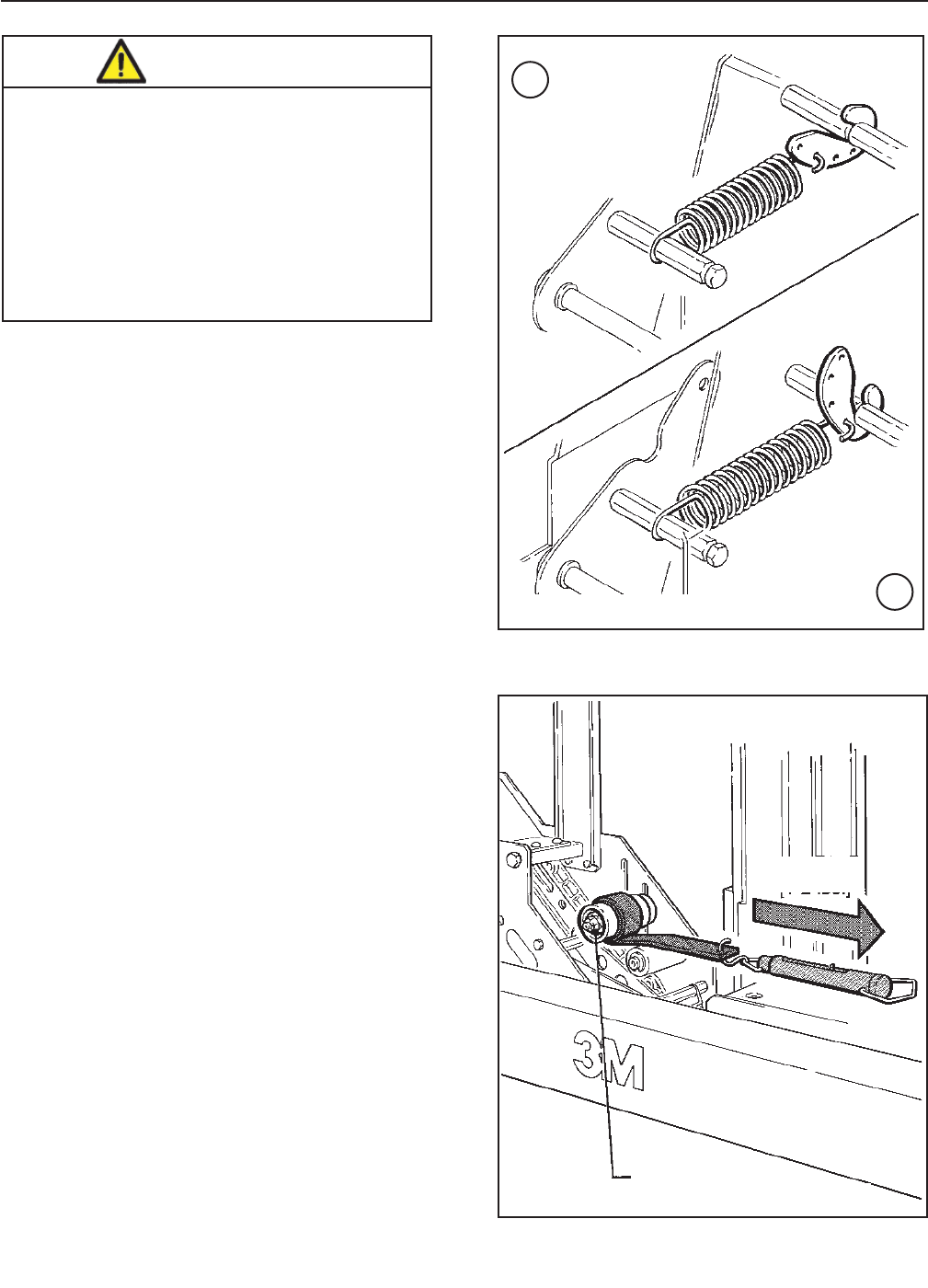 3M