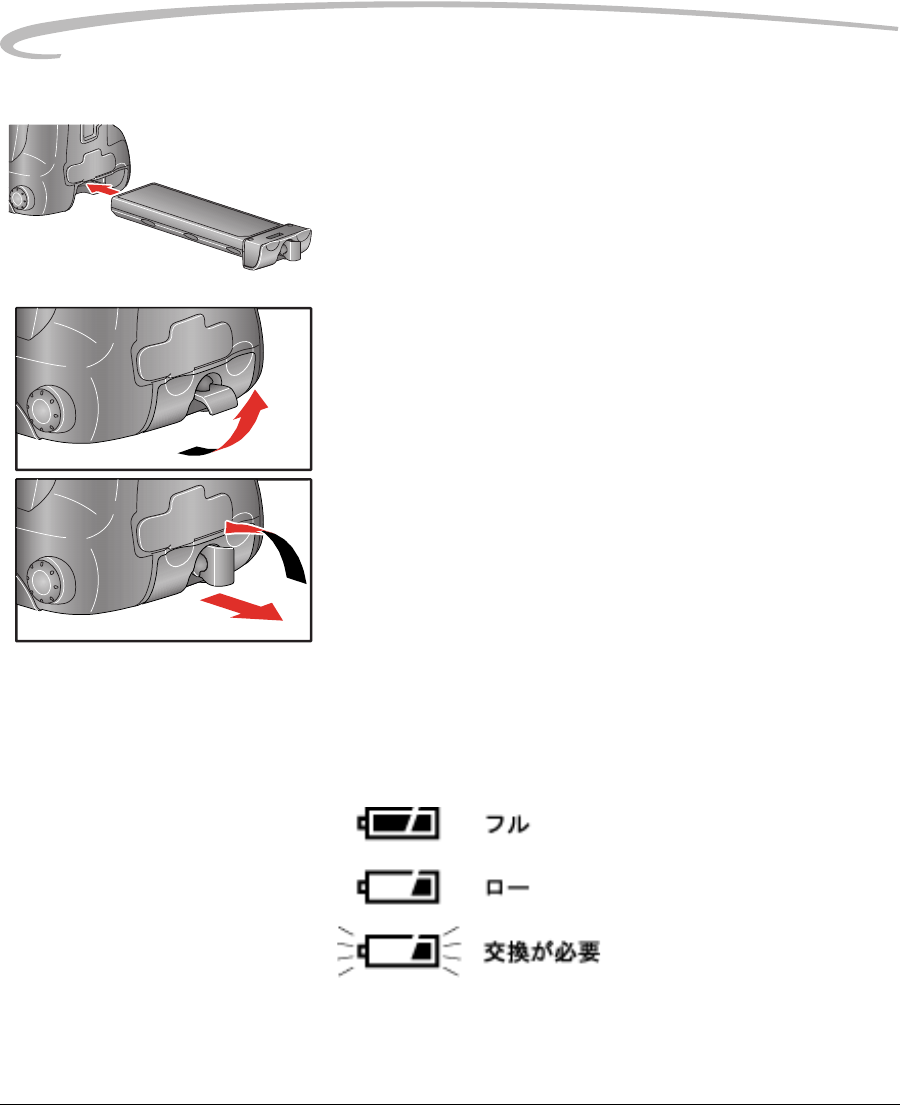 フル

ロー

交換が必要