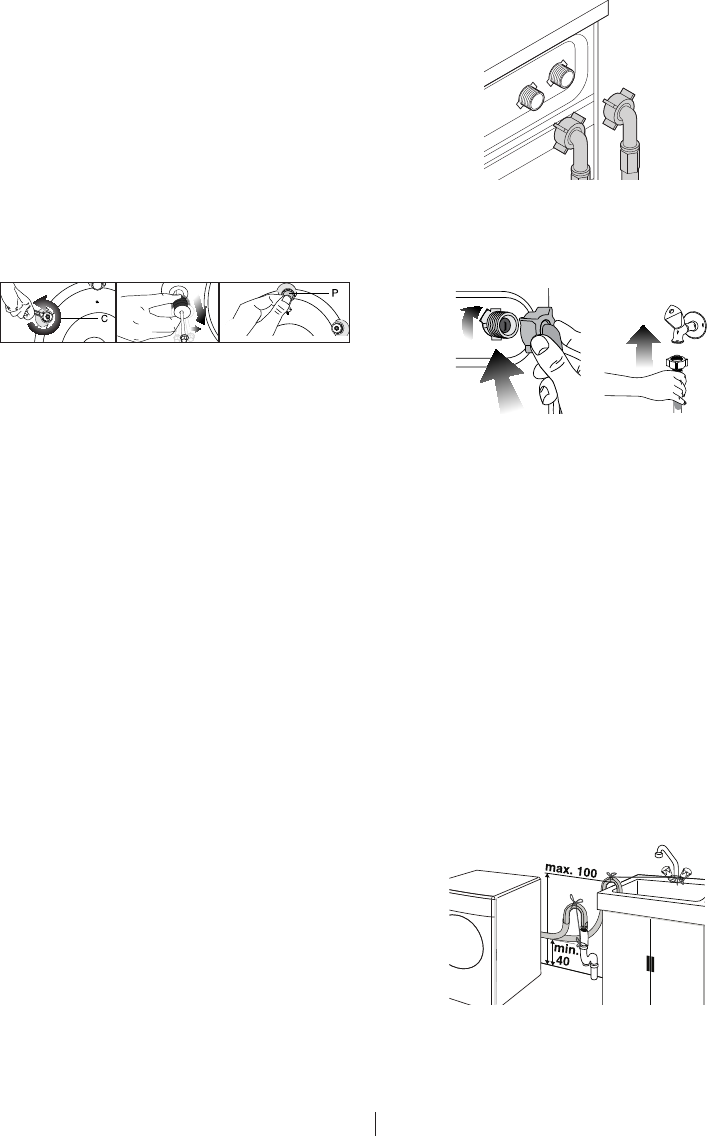 C

P

max. 100

min. 40