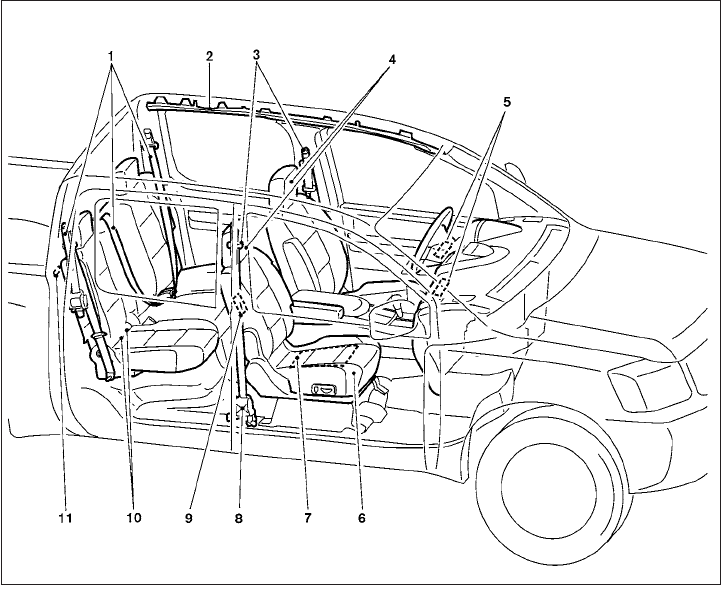 1
2
3
4
5
11
10
9
8
7
6