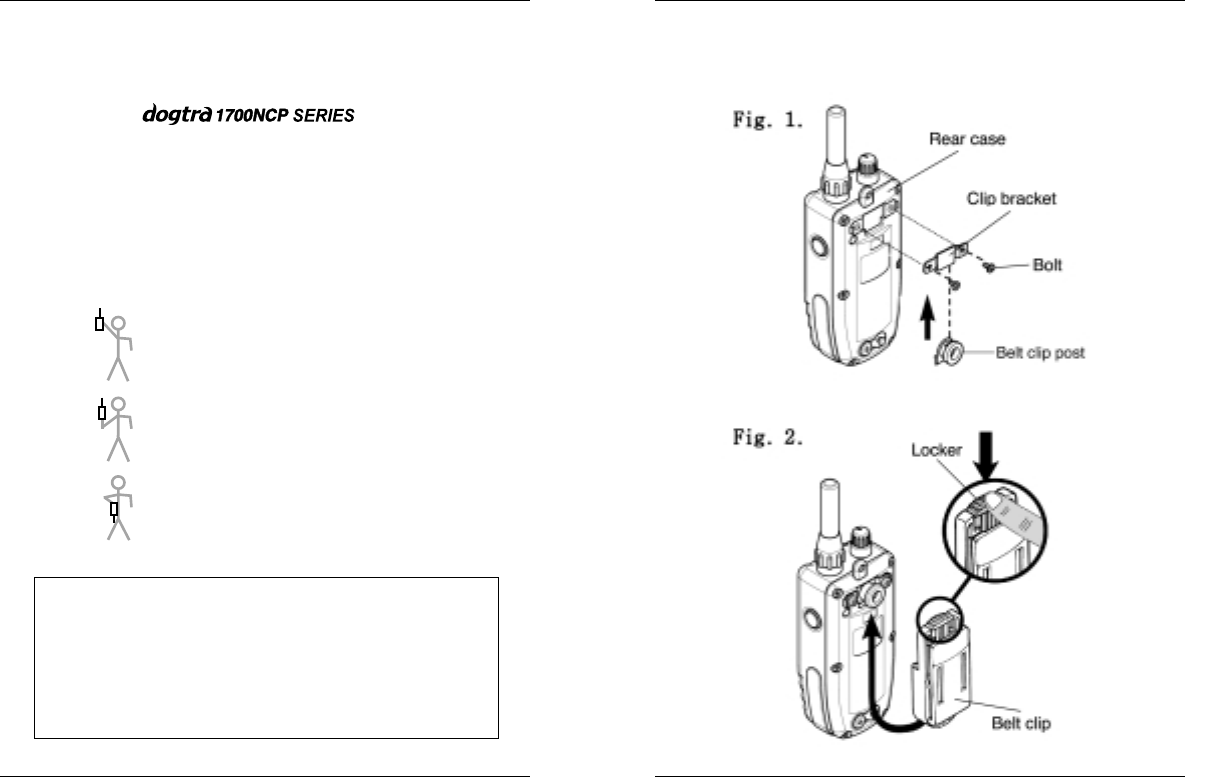 dogtra 1700NCP SERIES

Fig. 1.

Rear case

Clip bracket

Bolt

Belt clip post

Fig. 2.

Locker

Belt clip