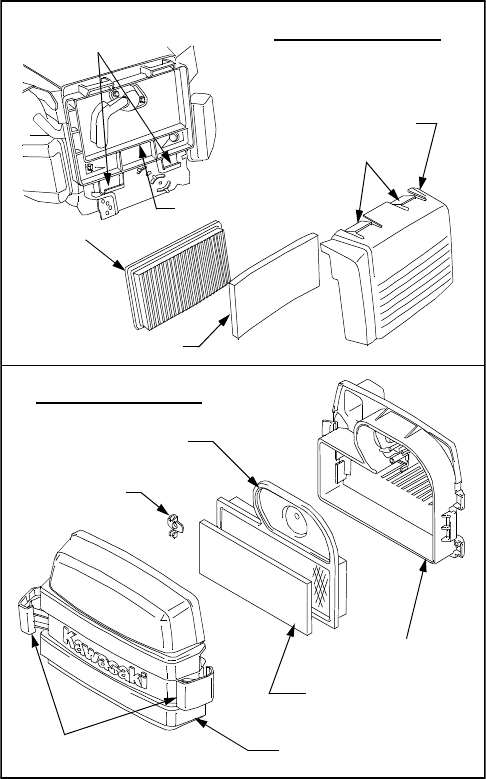 Kawasaki