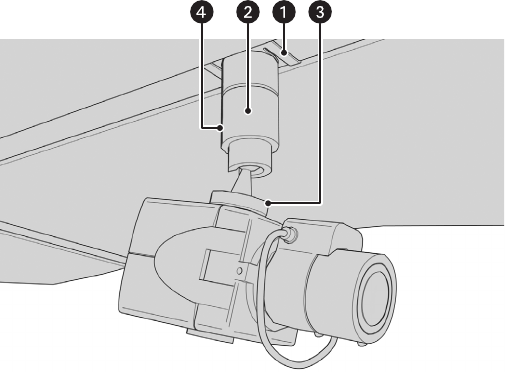 4 2 1 3