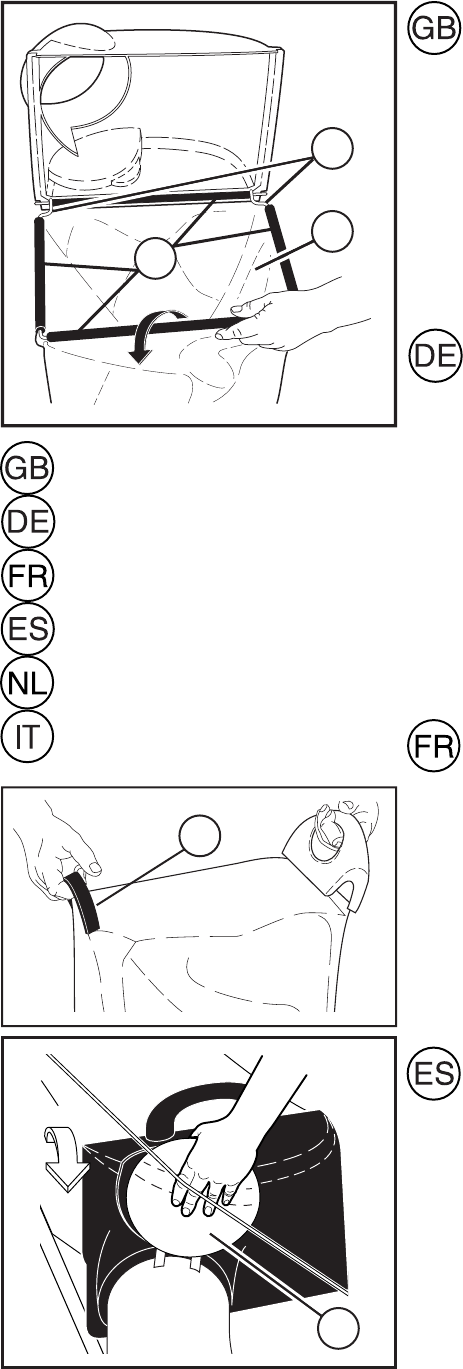 GB

DE

GB
DE
FR
ES
NL
IT

FR

ES