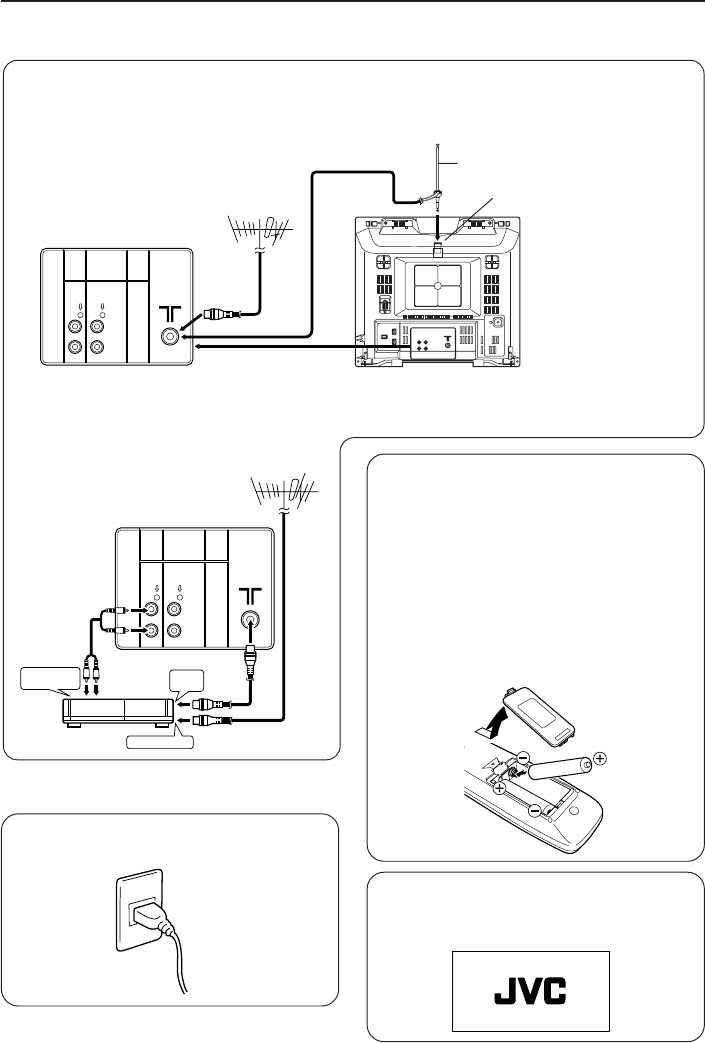 JVC