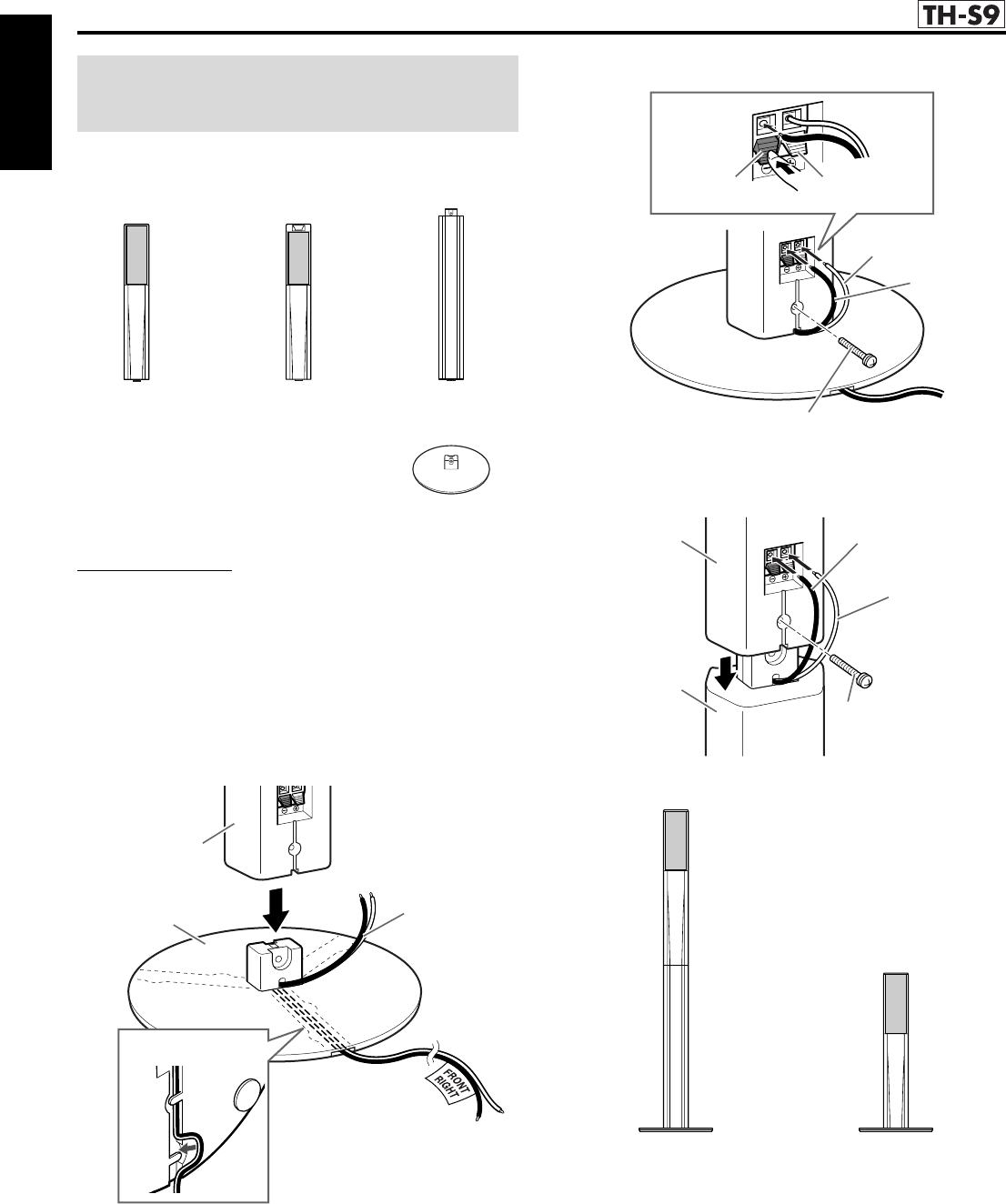 TH-S9

FRONT RIGHT