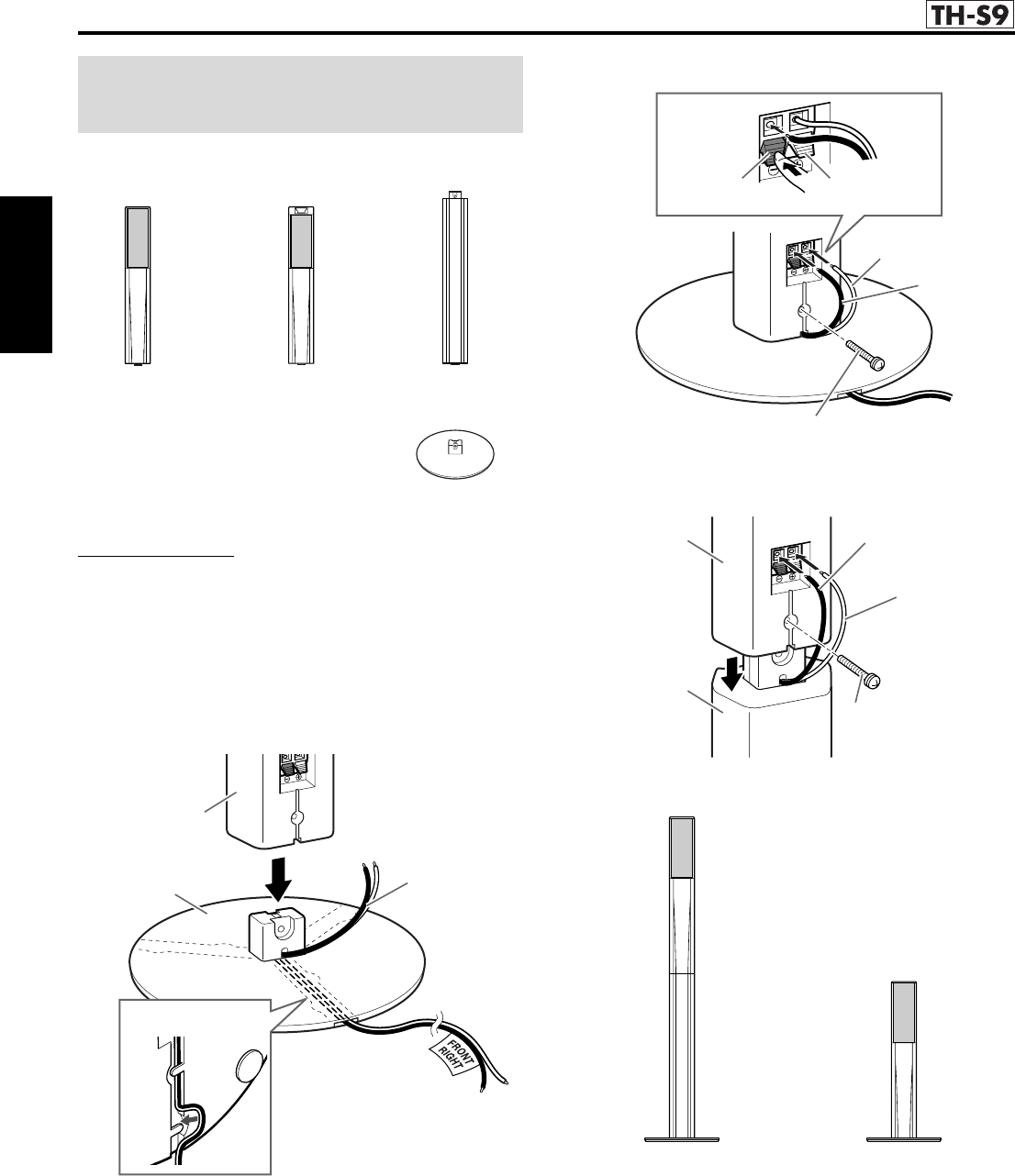 TH-S9

FRONT RIGHT