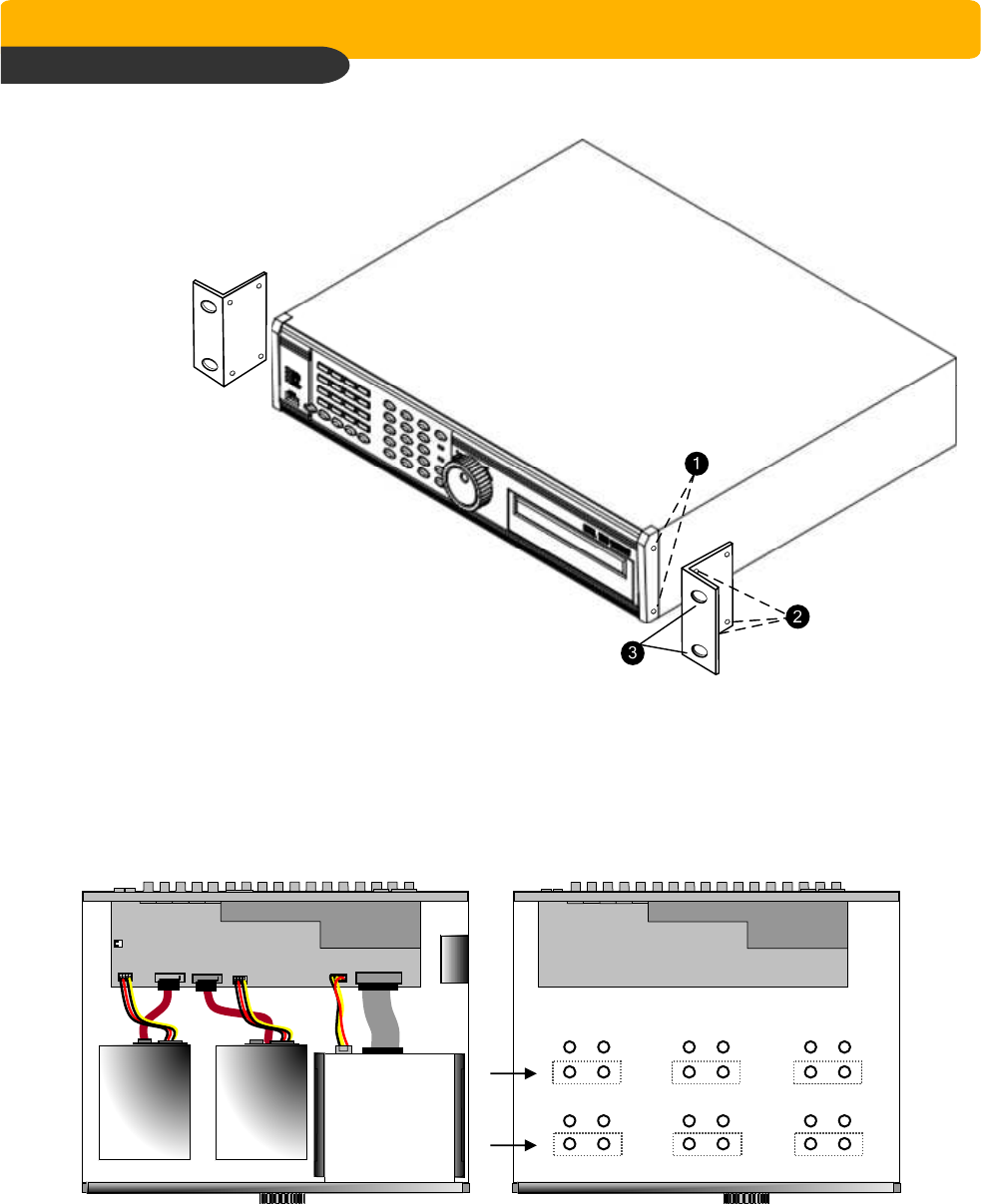 1

2

3