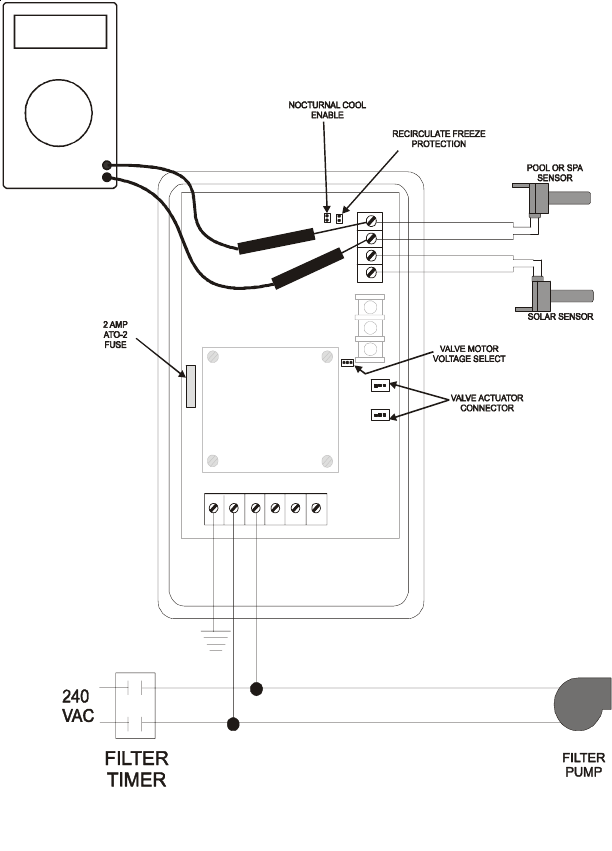 NOCTURNAL COOL ENABLE

RECIRCULATE FREEZE PROTECTION

POOL OR SPA SENSOR

SOLAR SENSOR

2 AMP ATO-2 FUSE

VALVE MOTOR VOLTAGE SELECT

VALVE ACTUATOR CONNECTOR

240 VAC

FILTER TIMER

FILTER PUMP