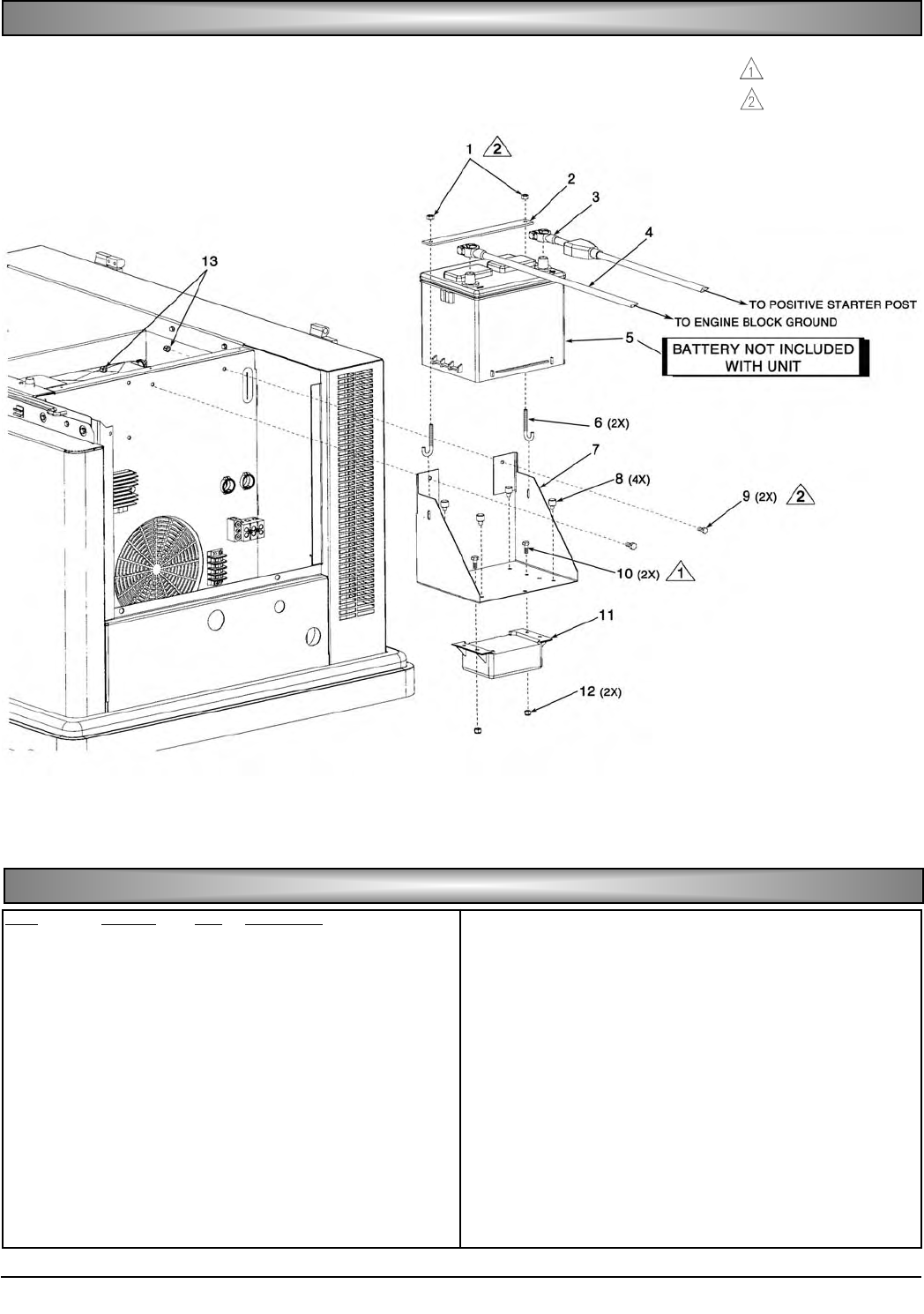 1

2

1 2

2

3

4

13

TO POSITIVE STARTER POST

TO ENGINE BLOCK GROUND

5

BATTERY NOT INCLUDED WITH UNIT

6 (2X)

7

8 (4X)

9 (2X) 2

10 (2X) 1

11

12 (2X)