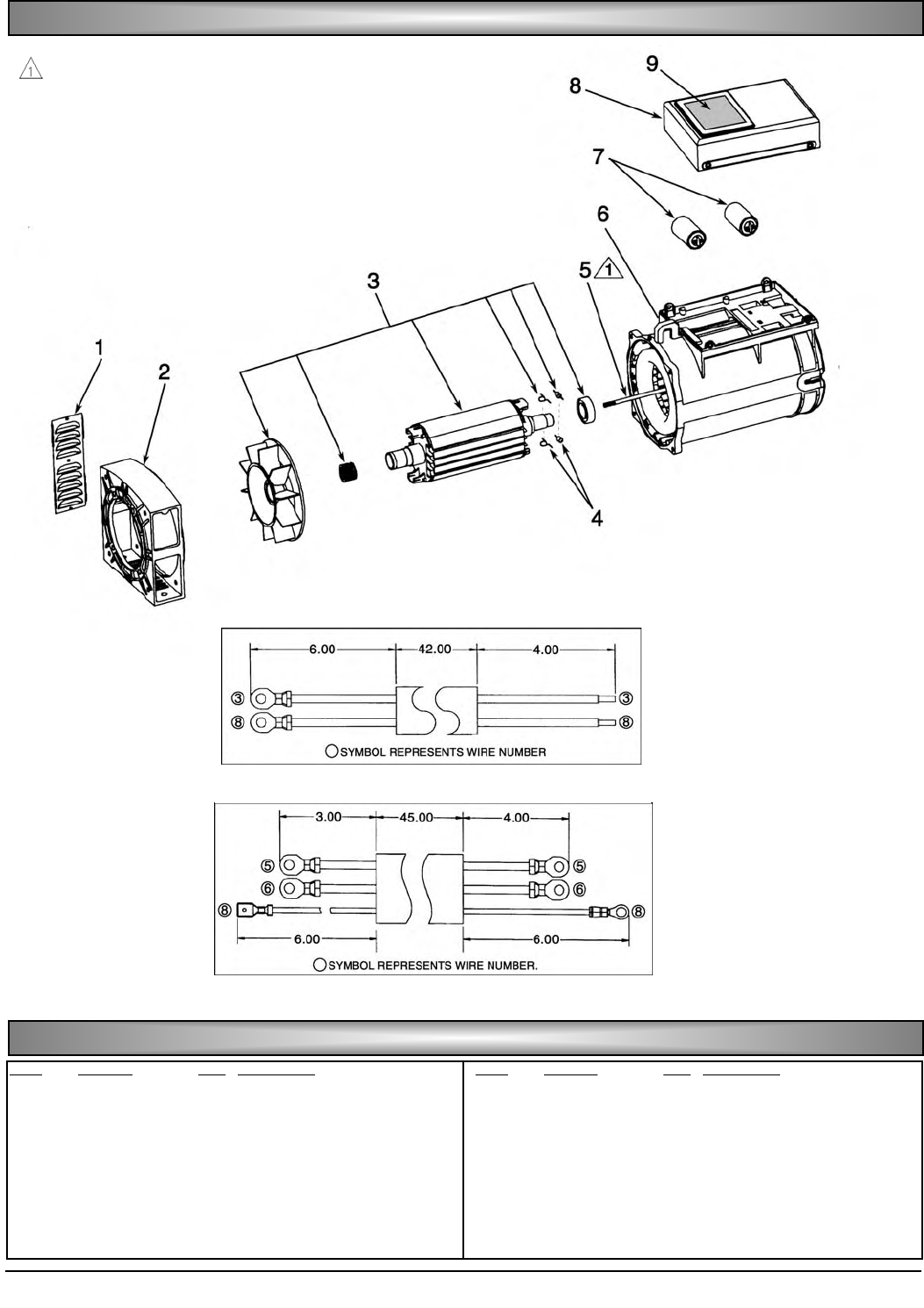 1

9
8
7
6
5 1
3
1
2
4

6.00 42.00 4.00
3 3
8 8
SYMBOL REPRESENTS WIRE NUMBER

3.00 45.00 4.00
5 5
6 6
8 8
6.00 6.00
SYMBOL REPRESENTS WIRE NUMBER.