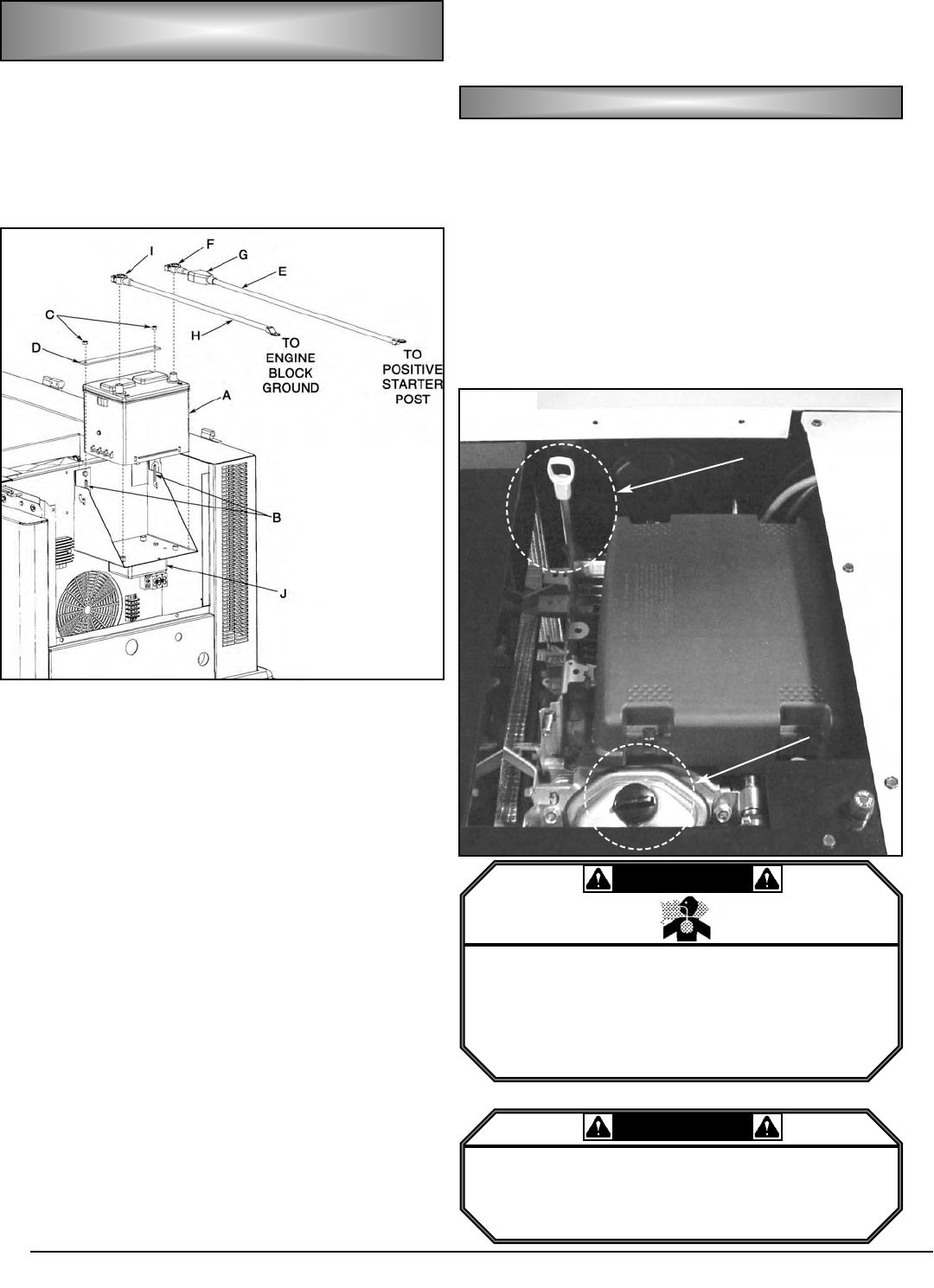 I

F

G

E

C

D

H

TO ENGINE BLOCK GROUND

TO POSITIVE STARTER POST

A

B

J