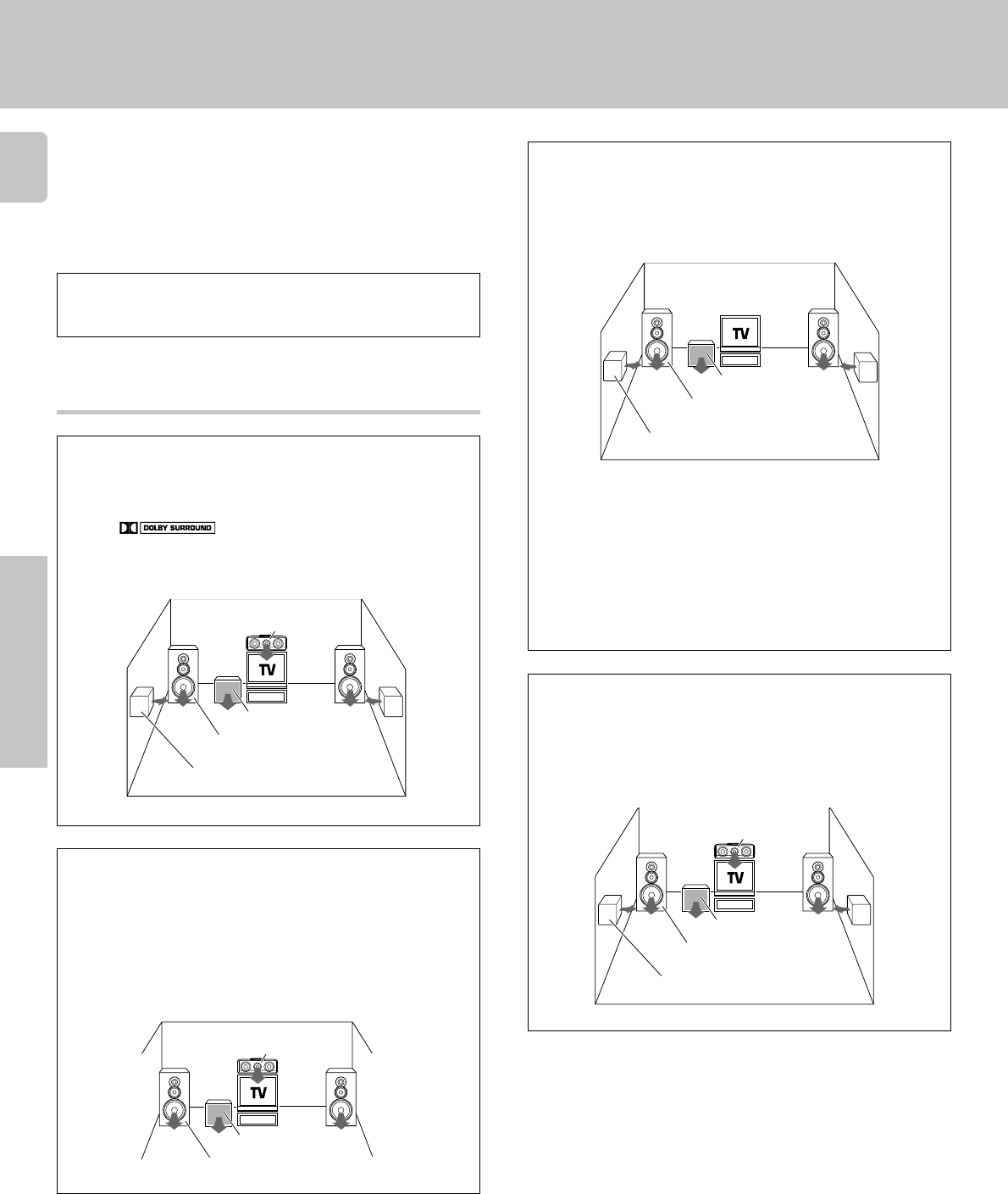 DOLBY SURROUND

TV

TV

TV

TV