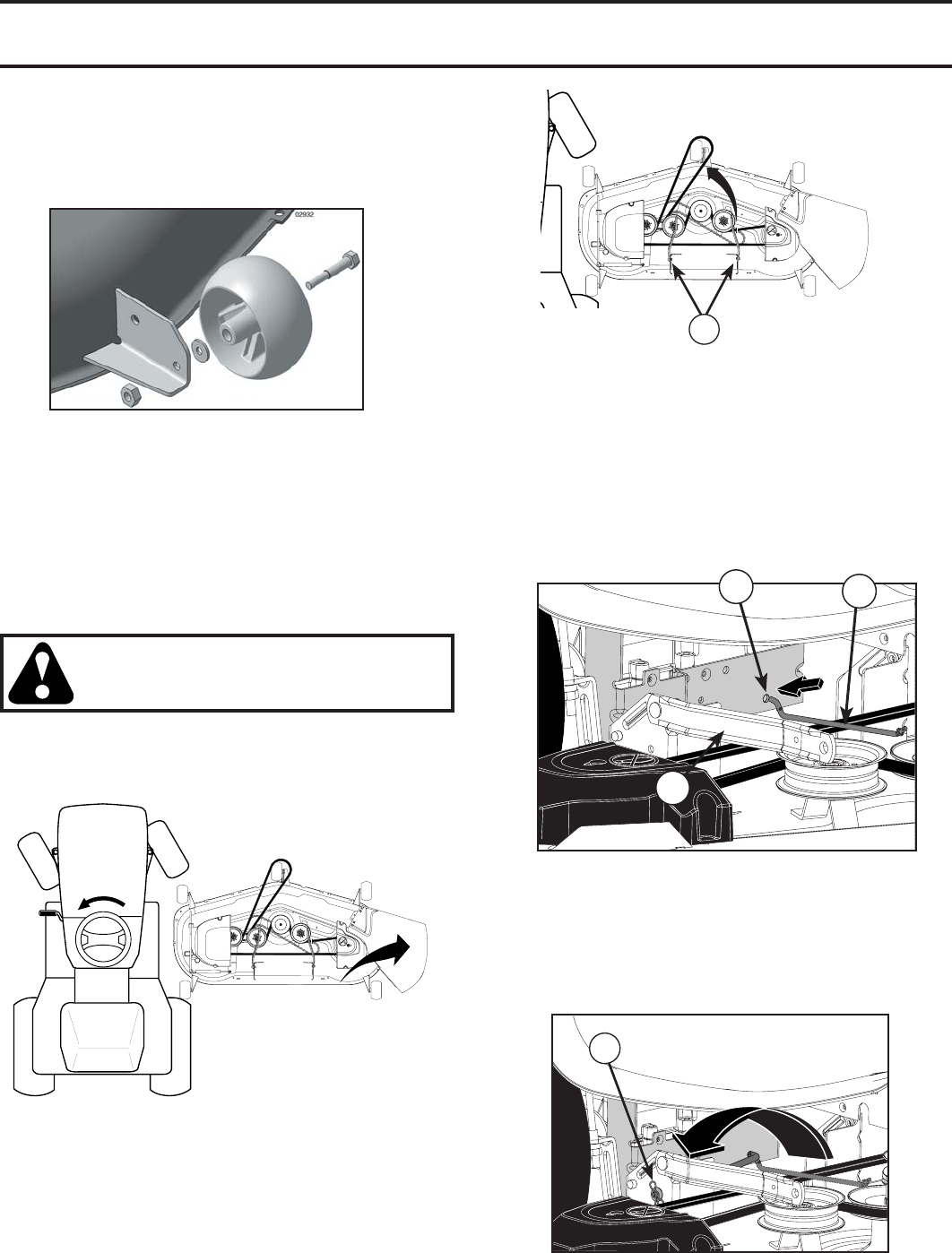 02932