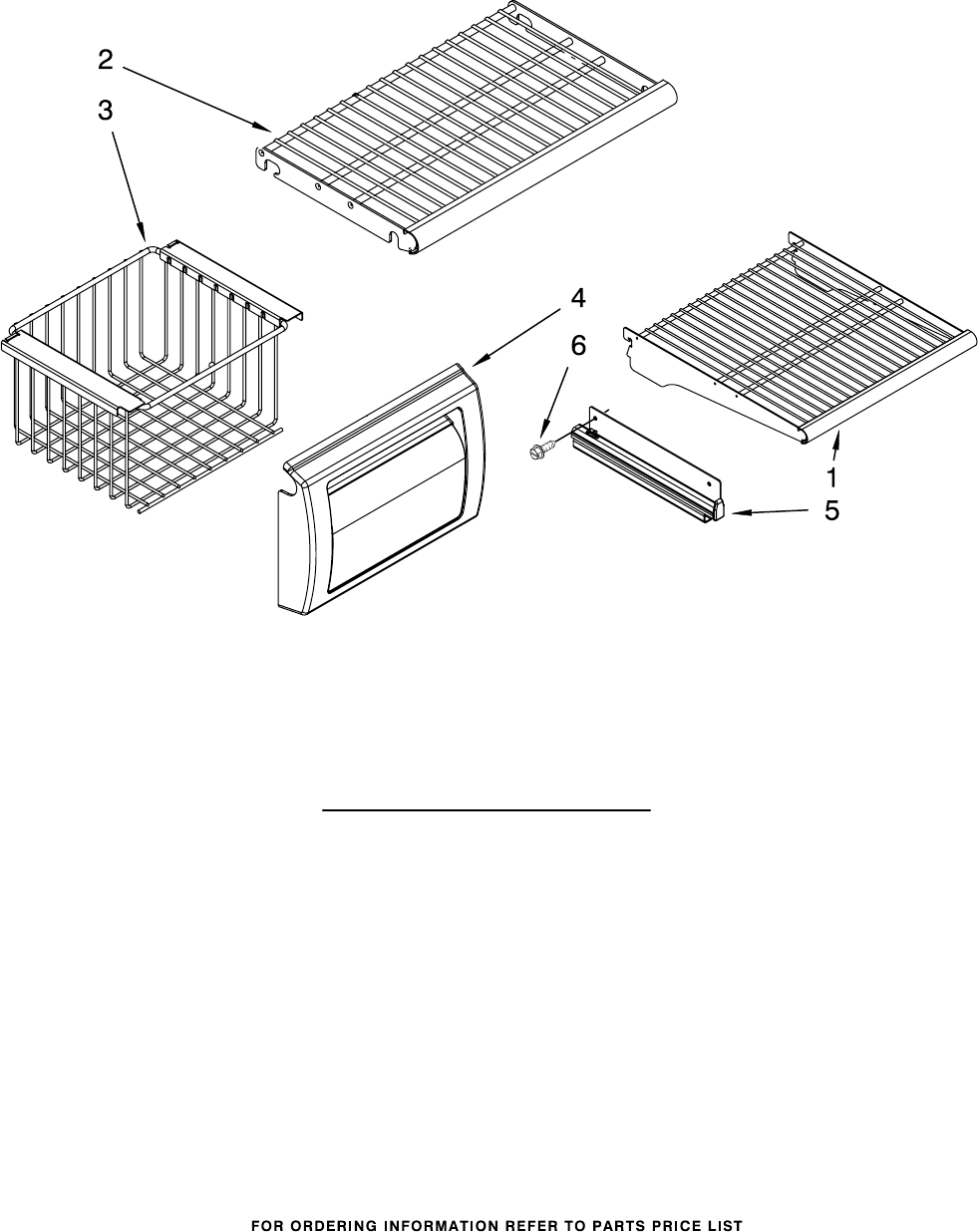 2
3
4
6
1
5

FOR ORDERING INFORMATION REFER TO PARTS PRICE LIST