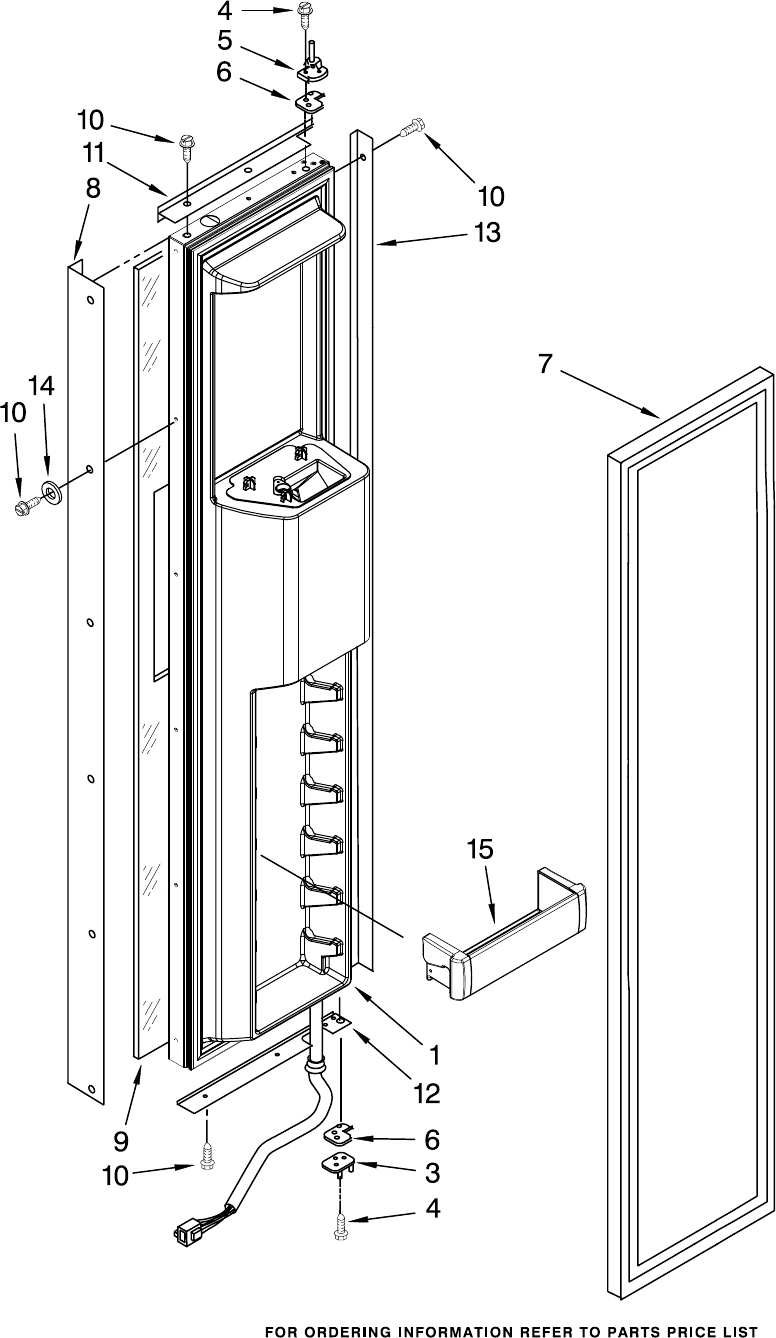 4
5
6
10
11
8
10
13
7
14
10
15
1
12
9
6
3
10
4
FOR ORDERING INFORMATION REFER TO PARTS PRICE LIST