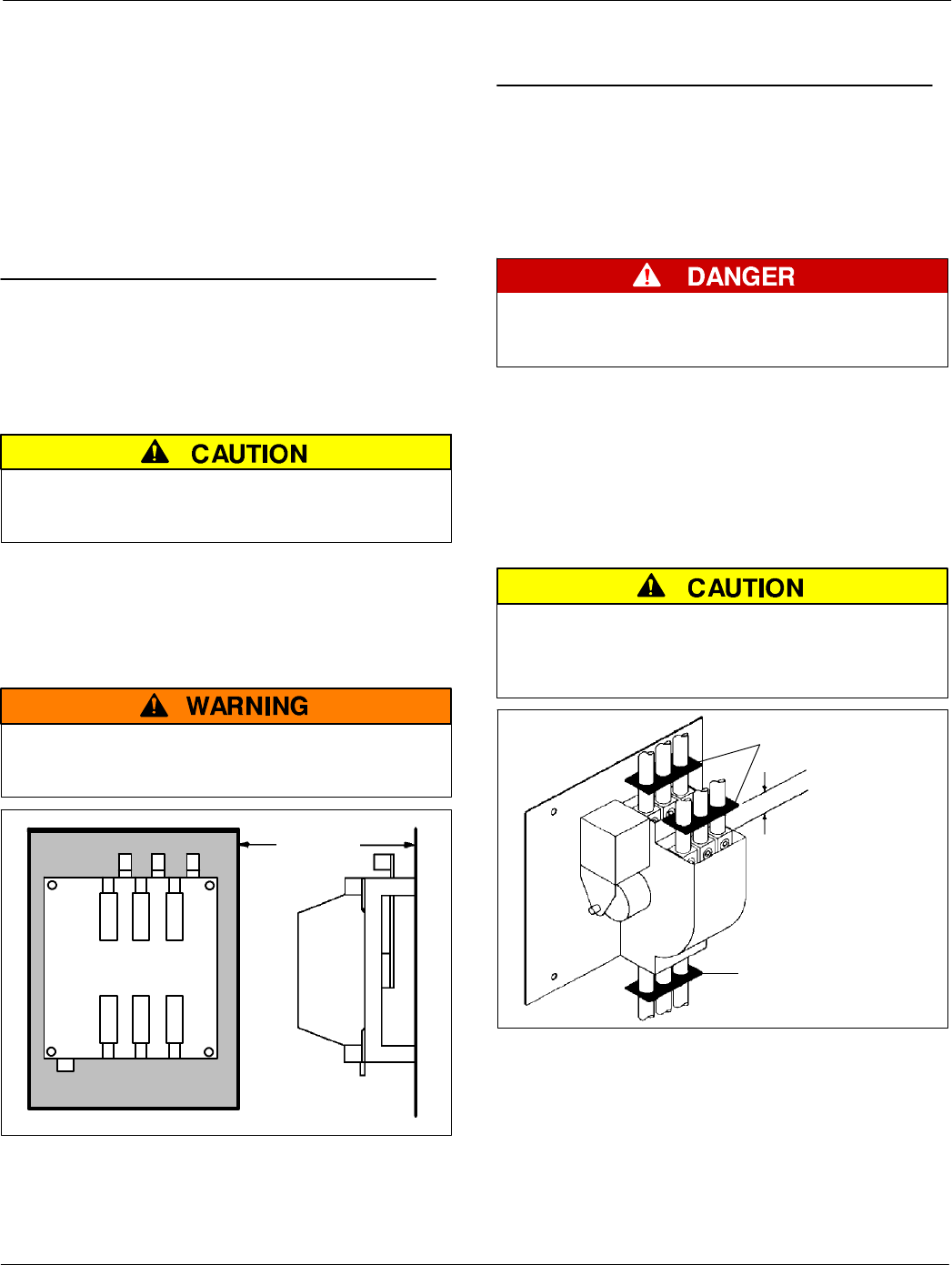 CAUTION

WARNING

DANGER

CAUTION