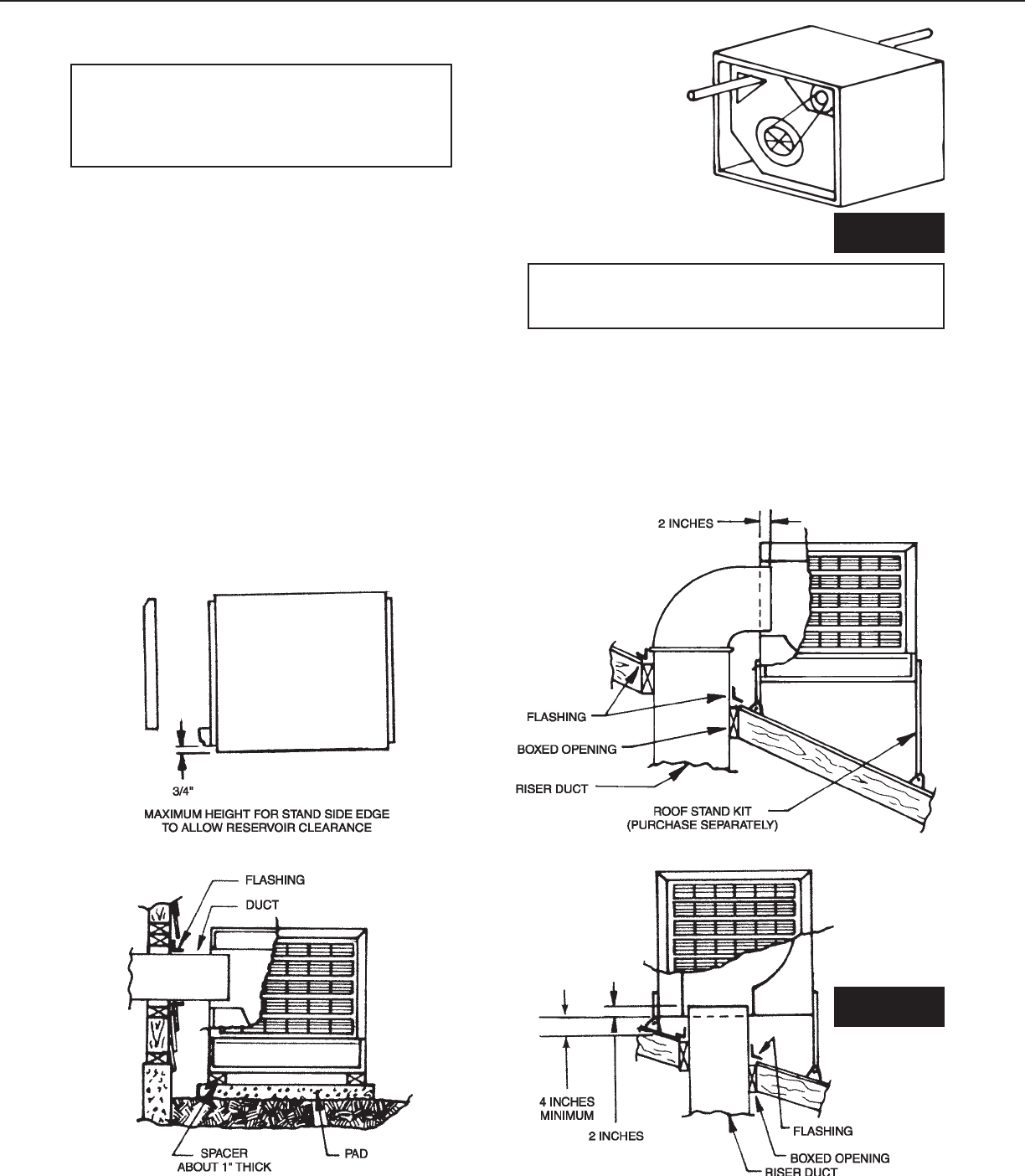 2 INCHES

FLASHING

BOXED OPENING

RISER DUCT

ROOF STAND KIT (PURCHASE SEPARATELY)

3/4"

MAXIMUM HEIGHT FOR STAND SIDE EDGE TO ALLOW RESERVOIR CLEARANCE

FLASHING

DUCT

SPACER ABOUT 1" THICK

PAD

4 INCHES MINIMUM

2 INCHES

FLASHING

BOXED OPENING

RISER DUCT