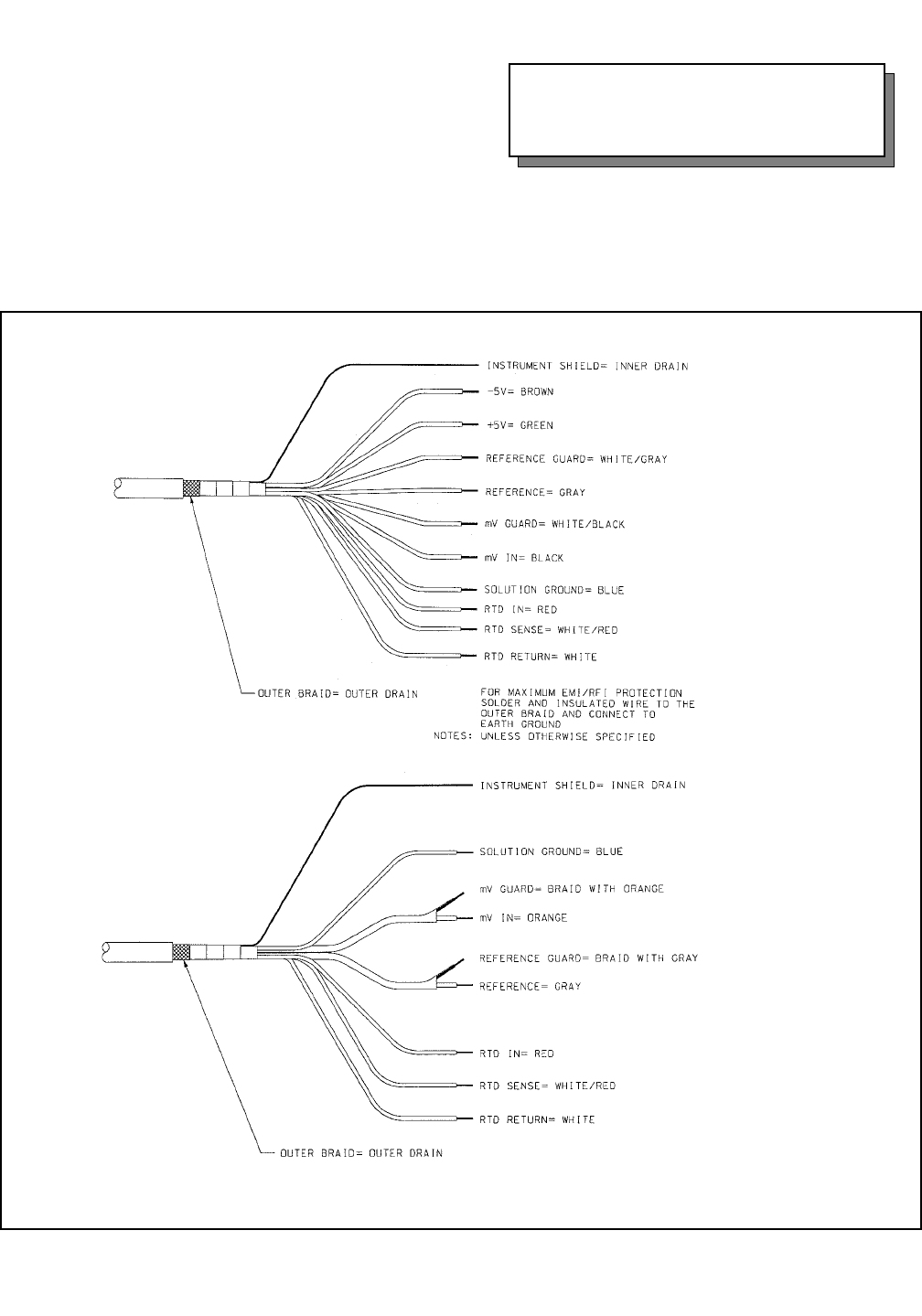 INSTRUMENT SHIELD= INNER DRAIN
-5V= BROWN
+5V= GREEN
REFERENCE GUARD= WHITE/GRAY
REFERENCE= GRAY
mV GUARD= WHITE/BLACK
mV IN= BLACK
SOLUTION GROUND= BLUE
RTD IN= RED
RTD SENSE= WHITE/RED
RTD RETURN= WHITE
OUTER BRAID= OUTER DRAIN
FOR MAXIMUM EMI/RFI PROTECTION SOLDER AND INSULATED WIRE TO THE OUTER BRAID AND CONNECT TO EARTH GROUND
NOTES: UNLESS OTHERWISE SPECIFIED

INSTRUMENT SHIELD= INNER DRAIN
SOLUTION GROUND= BLUE
mV GUARD= BRAID WITH ORANGE
mV IN= ORANGE
REFERENCE GUARD= BRAID WITH GRAY
REFERENCE= GRAY
RTD IN= RED
RTD SENSE= WHITE/RED
RTD RETURN= WHITE
OUTER BRAID= OUTER DRAIN