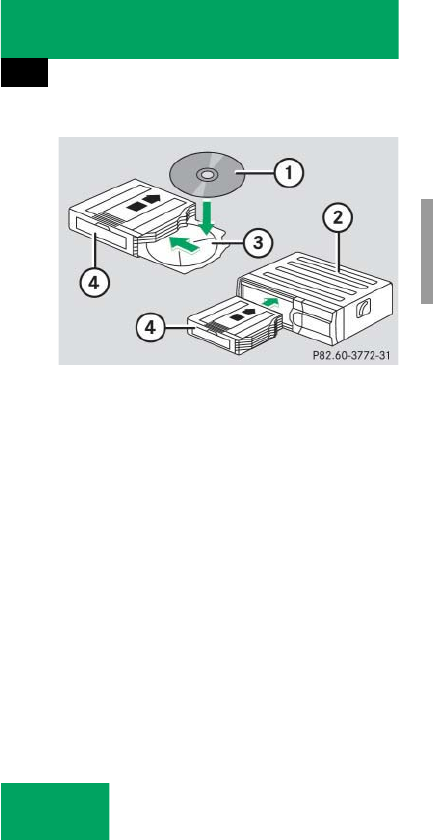 1
2
3
4
4
P82.60-3772-31