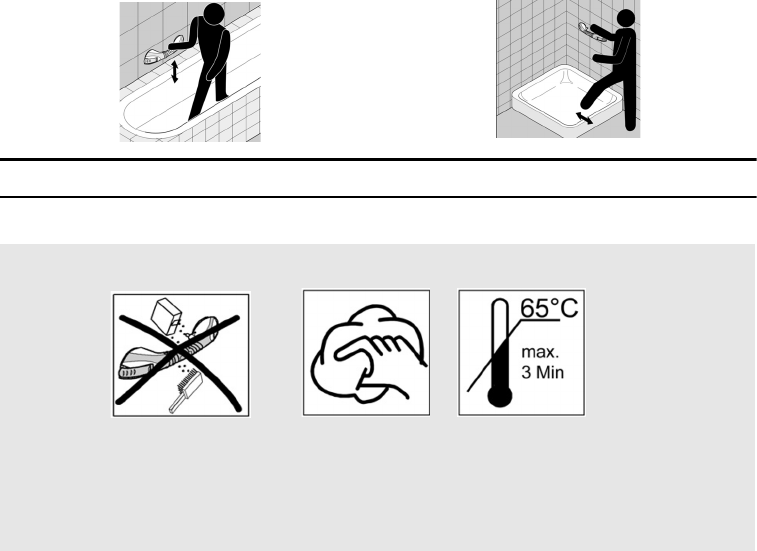 65°C

max.
3 Min