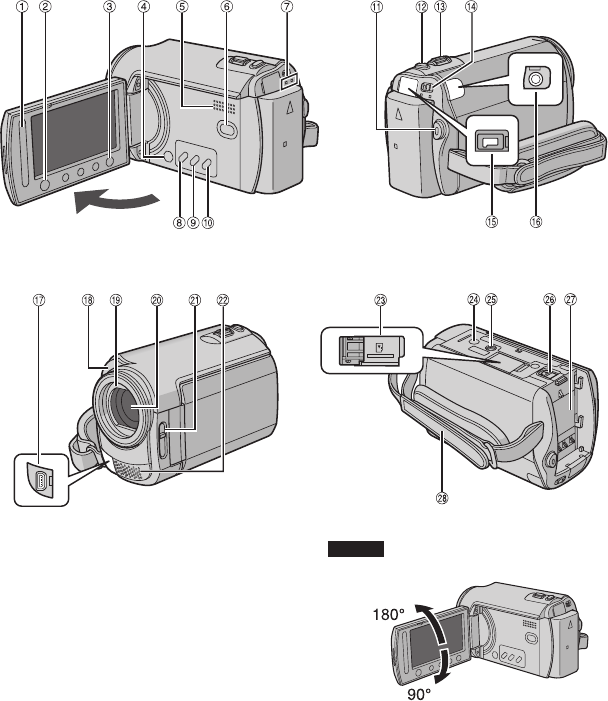 ①
②
③
④
⑤
⑥
⑦
⑧
⑨
⑩
⑪
⑫
⑬
⑭
⑮
⑯
⑰
⑱
⑲
⑳
㉑
㉒
㉓
㉔
㉕
㉖
㉗
㉘
180°
90°