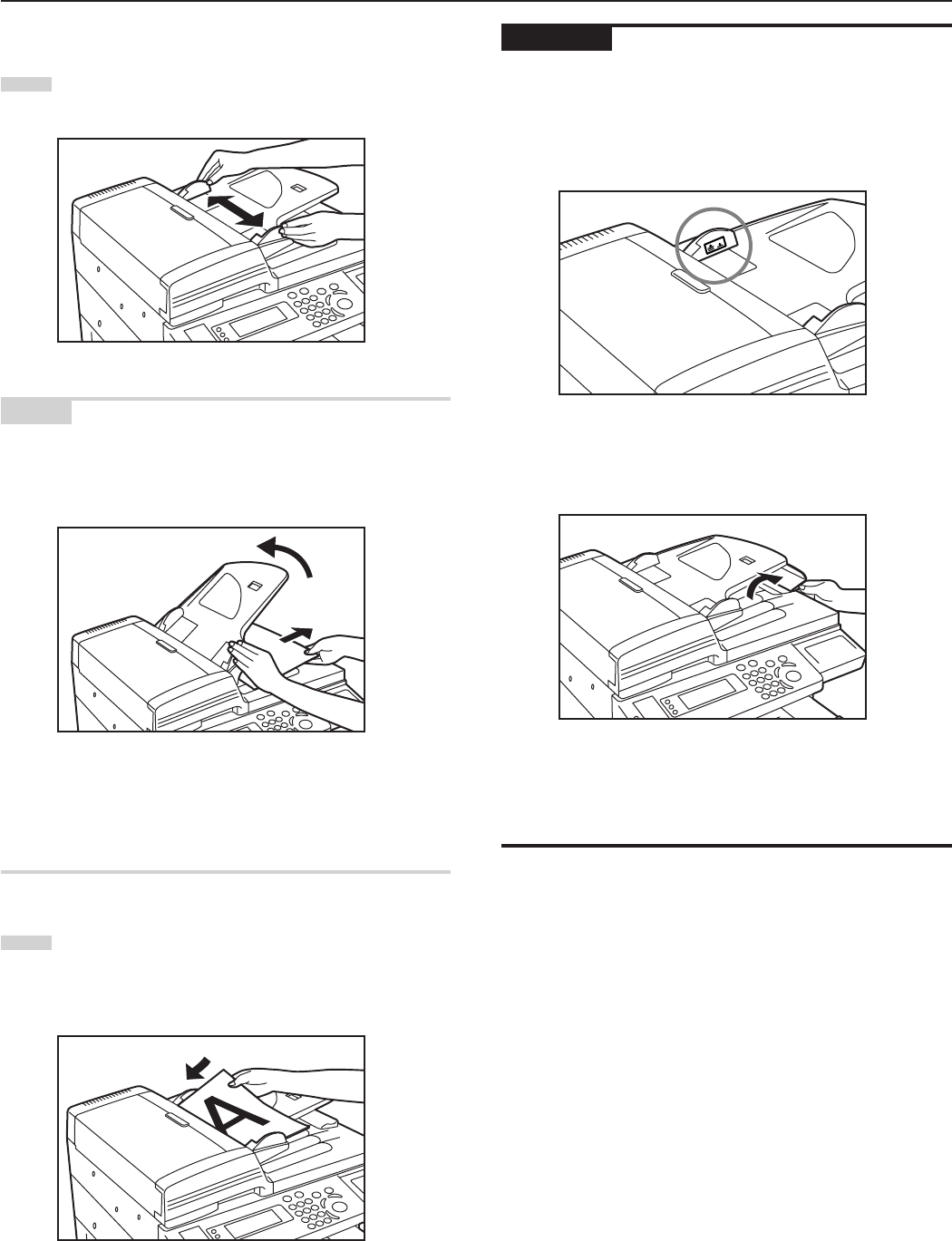 A