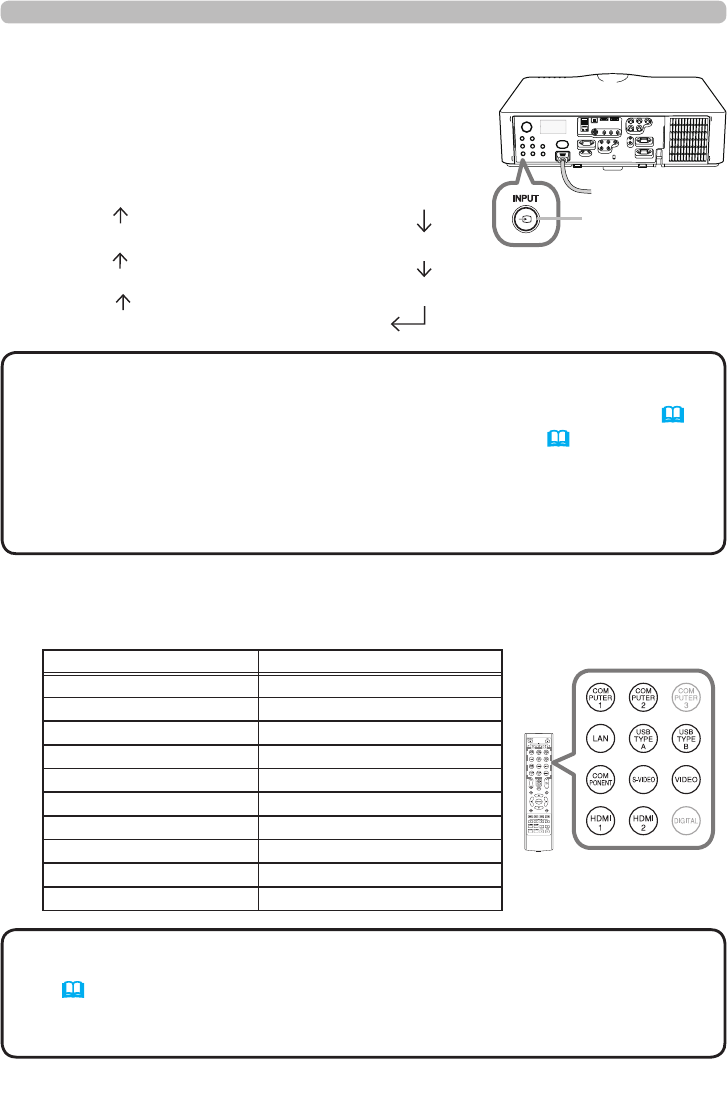 INPUT

COM PUTER 1

COM PUTER 2

COM PUTER 3

LAN

USB TYPE A

USB TYPE B

COM PONENT

S-VIDEO

VIDEO

HDMI 1

HDMI 2

DIGITAL