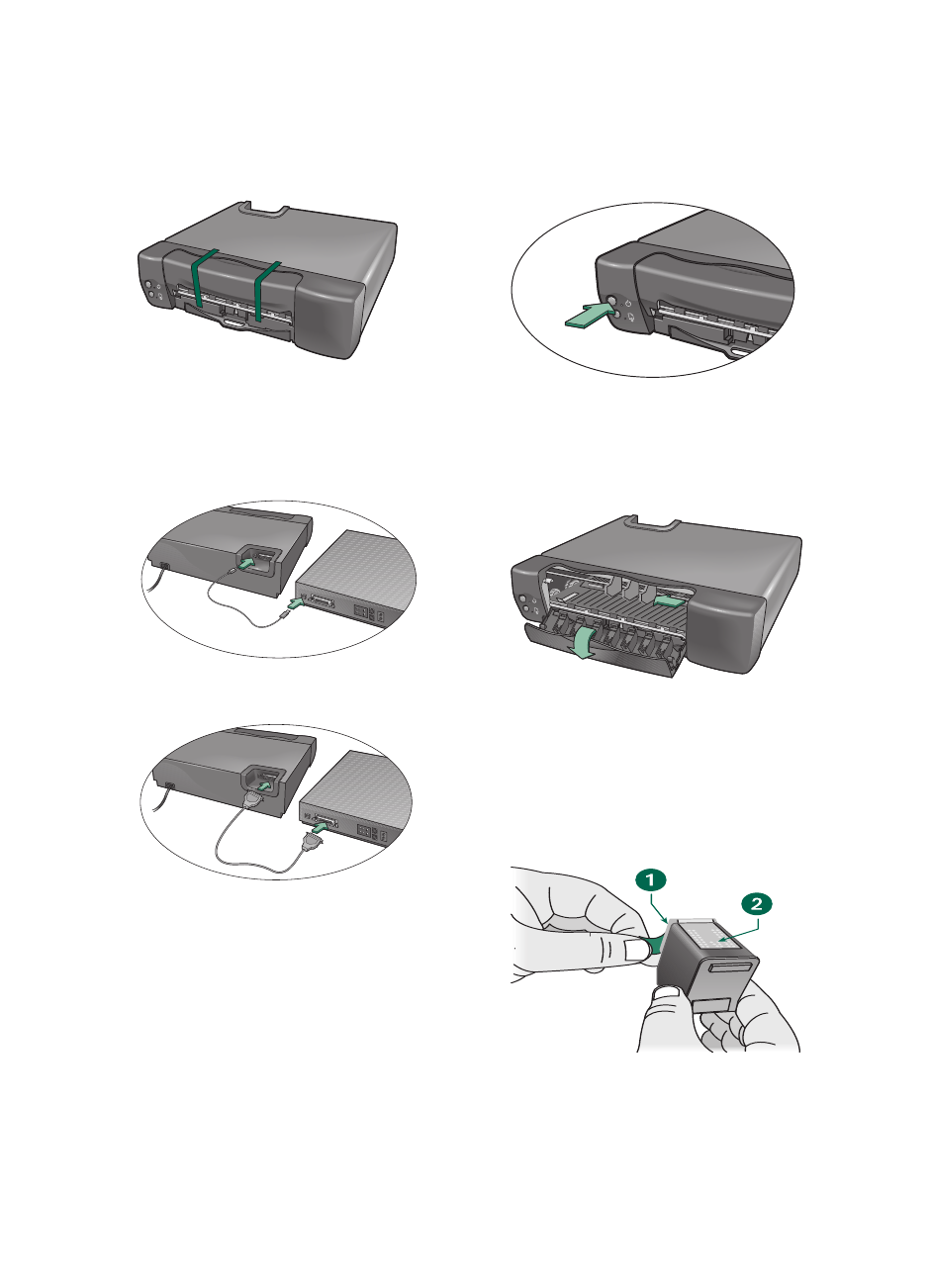 1
2