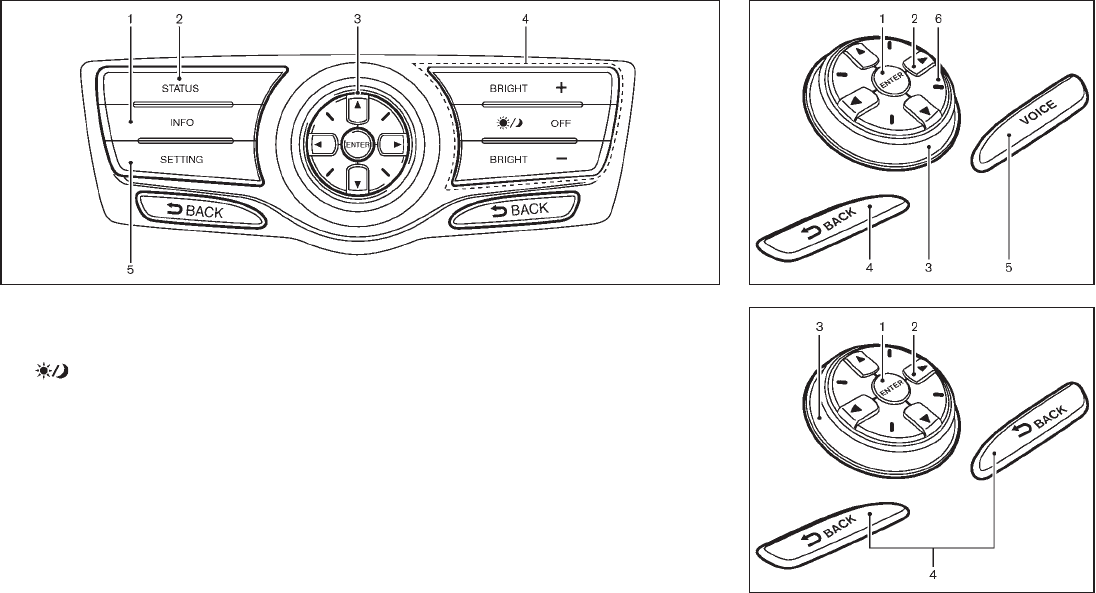 1 2 3 4

STATUS

INFO

SETTING

ENTER

BRIGHT +

OFF

BRIGHT −

BACK

BACK

5

1 2 6

ENTER

VOICE

BACK

4 3 5

3 1 2

ENTER

BACK

BACK

4