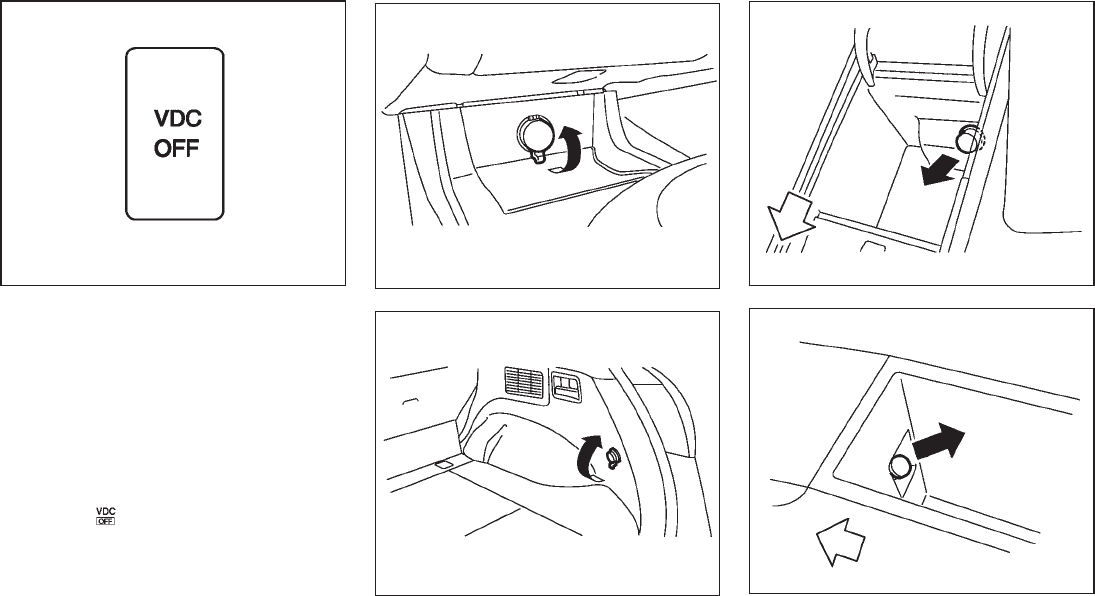 VDC
OFF

VDC
OFF