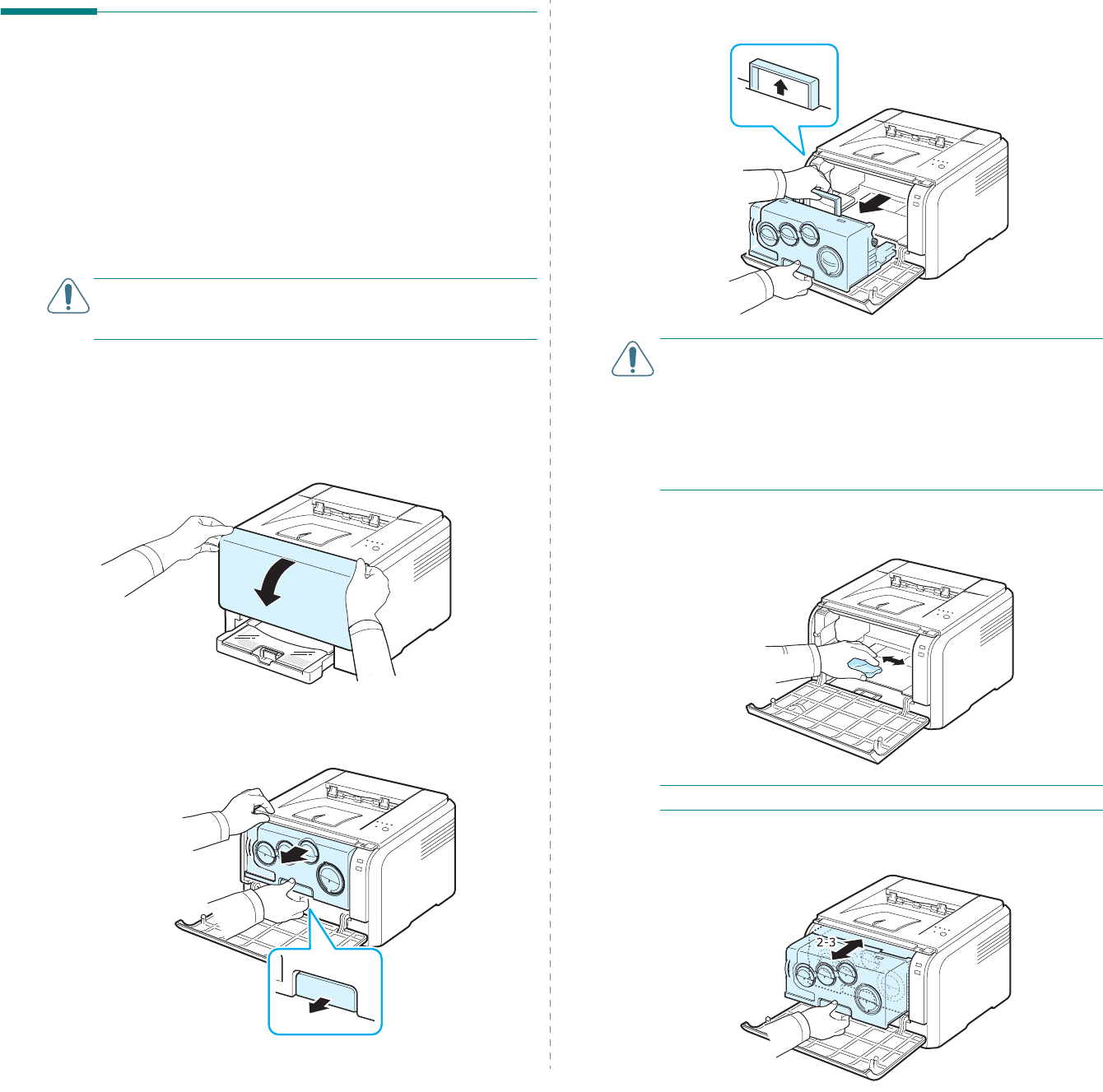 2-3