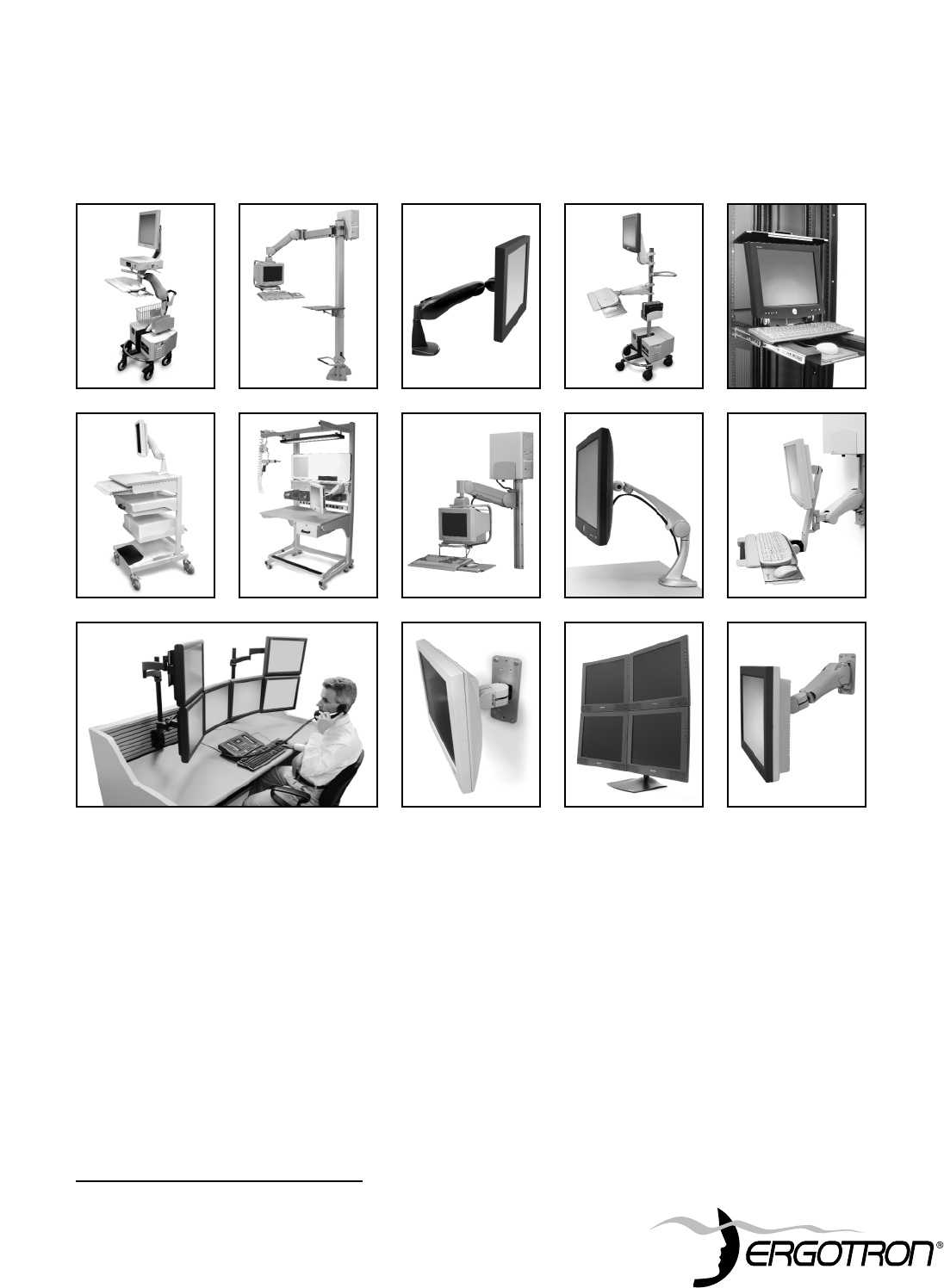 ERGOTRON®