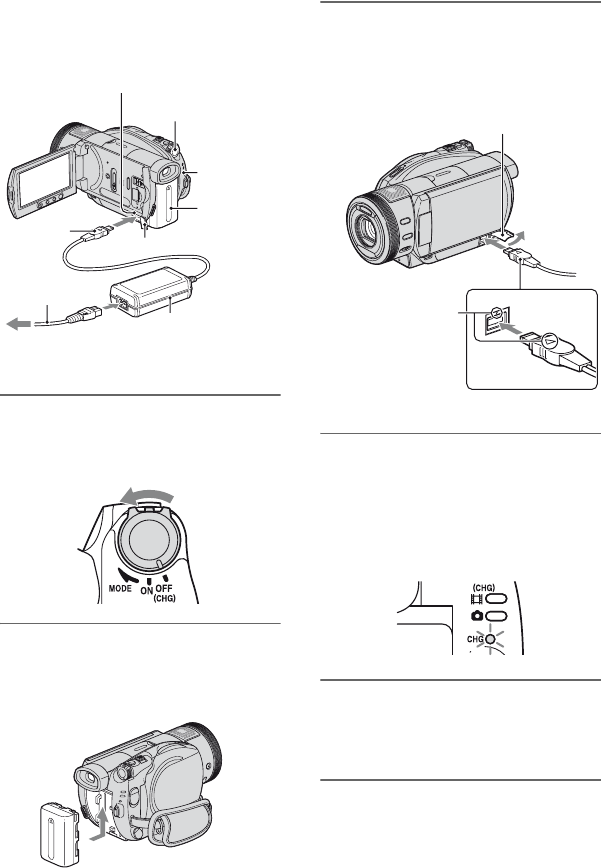 MODE ON OFF (CHG)

(CHG)

CHG