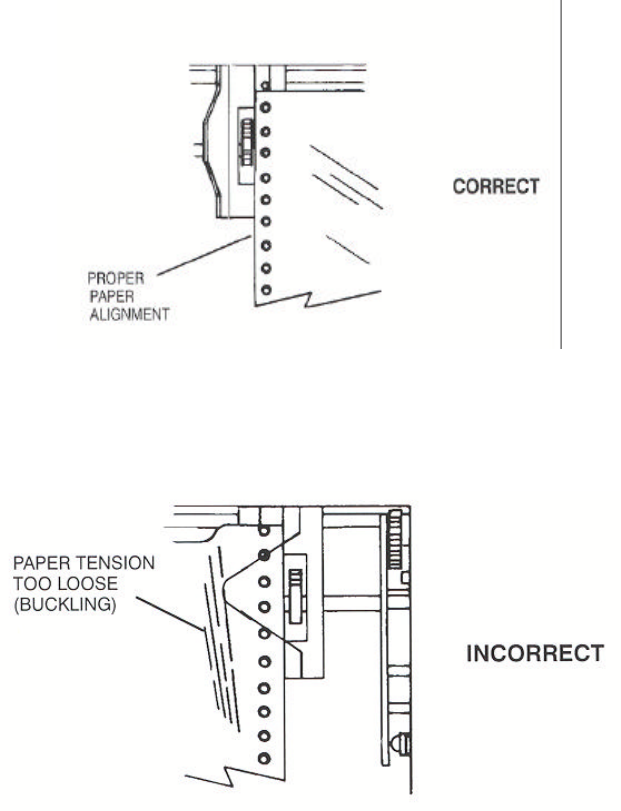 PROPER PAPER ALIGNMENT

CORRECT

PAPER TENSION TOO LOOSE (BUCKLING)

INCORRECT