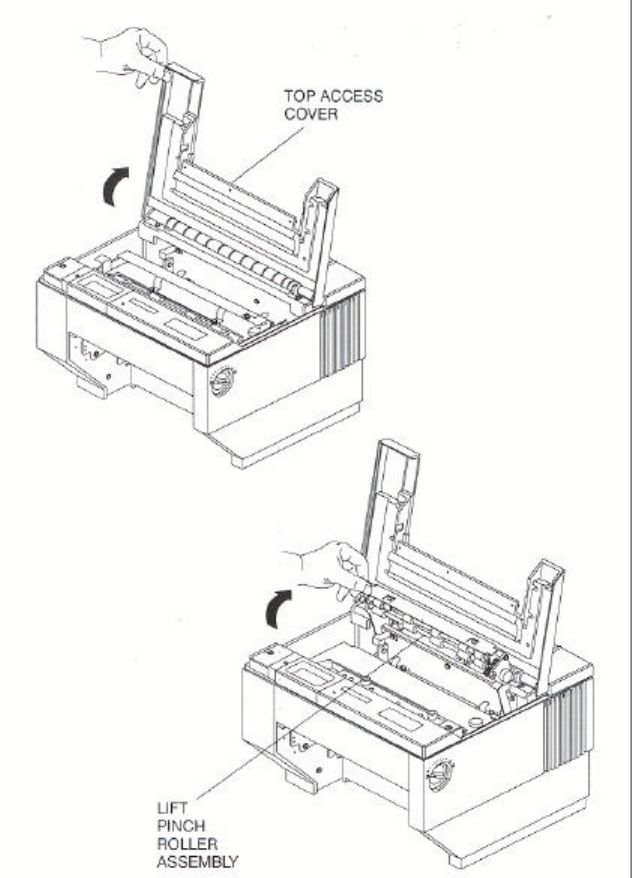 TOP ACCESS COVER

LIFT PINCH ROLLER ASSEMBLY